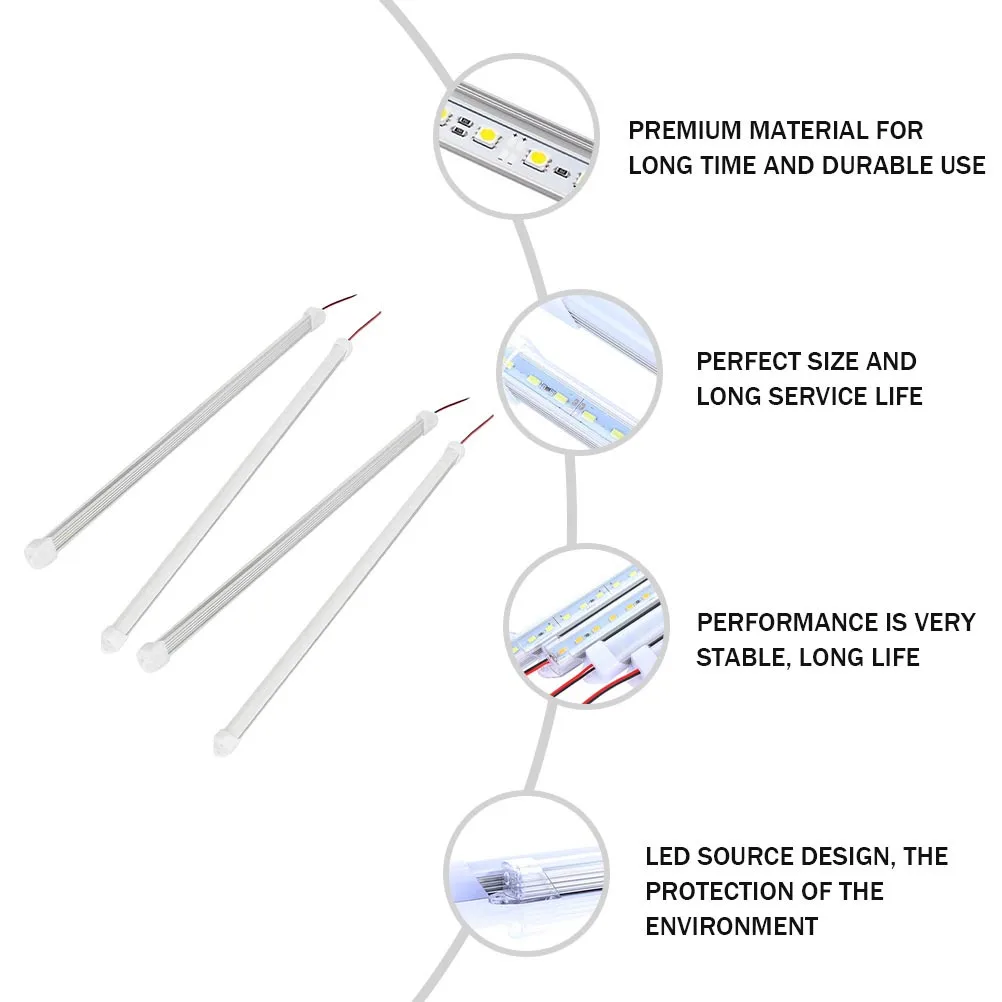 PREMIUM MATERIAL FOR LONG TIME AND DURABLE USE

PERFECT SIZE AND LONG SERVICE LIFE

PERFORMANCE IS VERY STABLE, LONG LIFE

LED SOURCE DESIGN, THE PROTECTION OF THE ENVIRONMENT