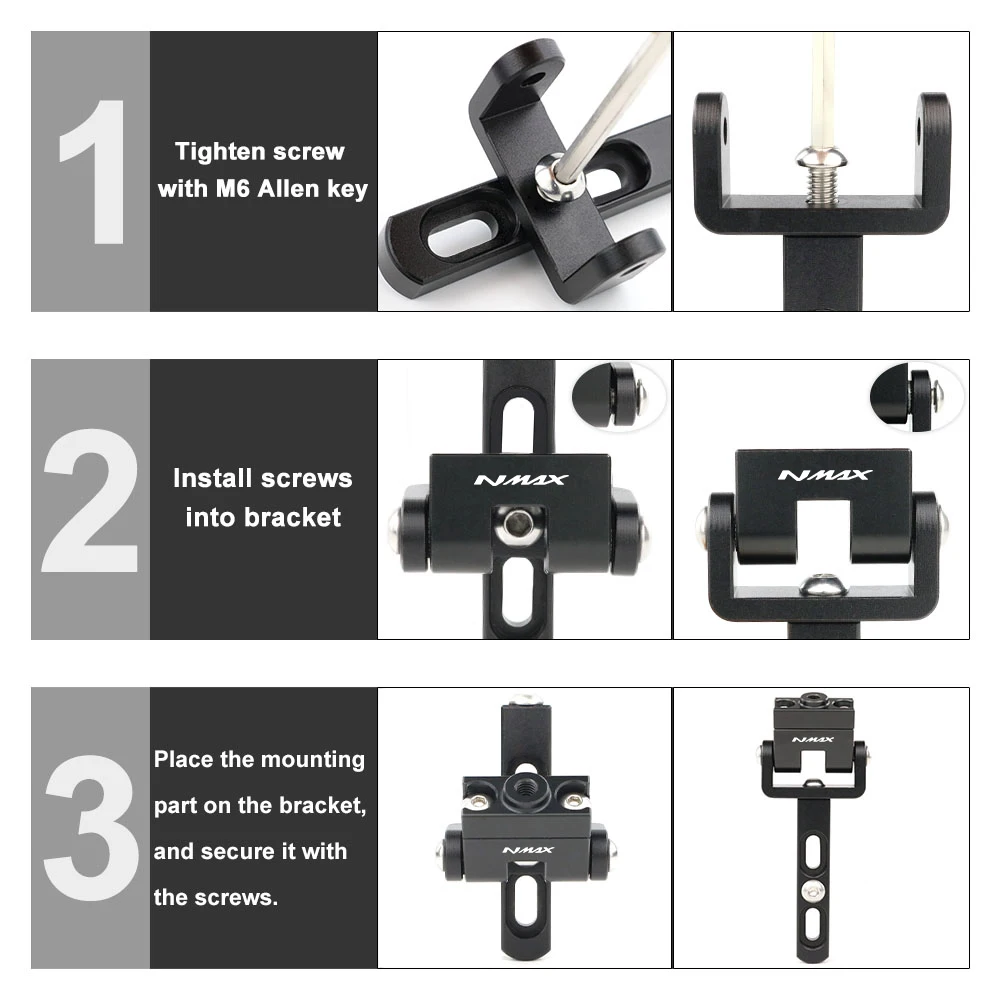 1

Tighten screw with M6 Allen key

2

Install screws into bracket

NMAX

NMAX

3

Place the mounting part on the bracket, and secure it with the screws.

NMAX

NMAX