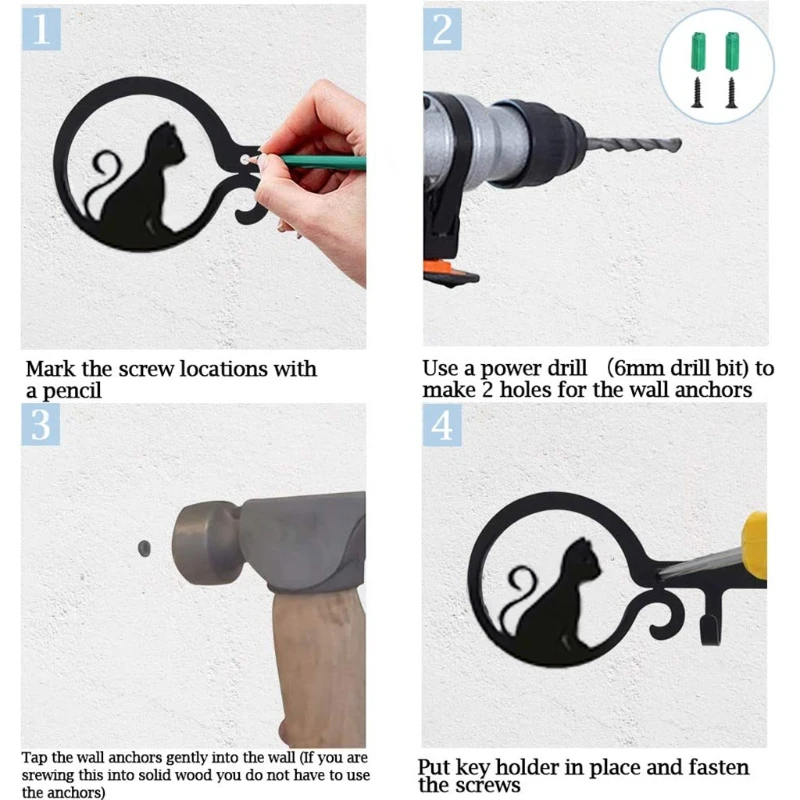 1

Mark the screw locations with a pencil

2

Use a power drill (6mm drill bit) to make 2 holes for the wall anchors

3

Tap the wall anchors gently into the wall (If you are srewing this into solid wood you do not have to use the anchors)

4

Put key holder in place and fasten the screws