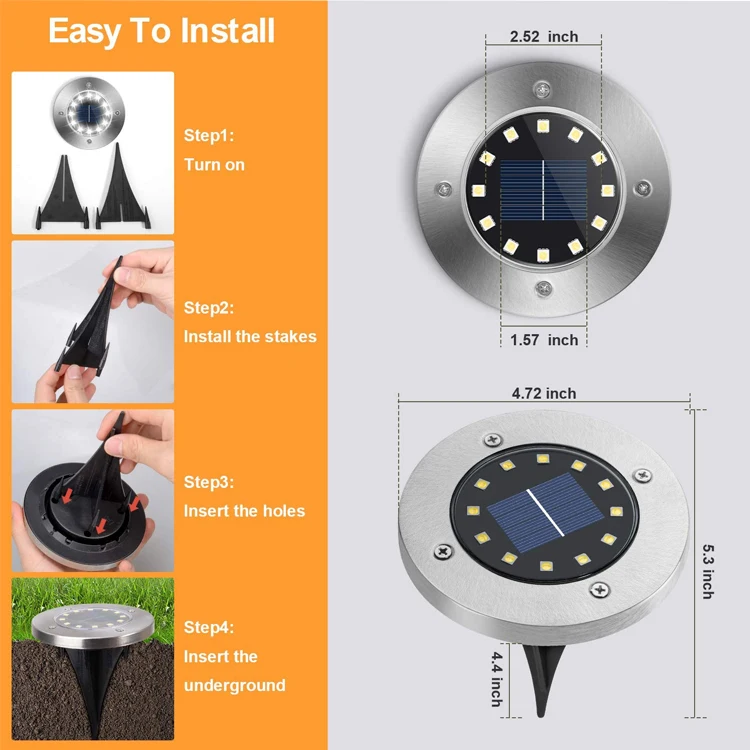 Easy To Install

Step1:
Turn on

Step2:
Install the stakes

Step3:
Insert the holes

Step4:
Insert the underground

2.52 inch

1.57 inch

4.72 inch

5.3 inch

4.4 inch