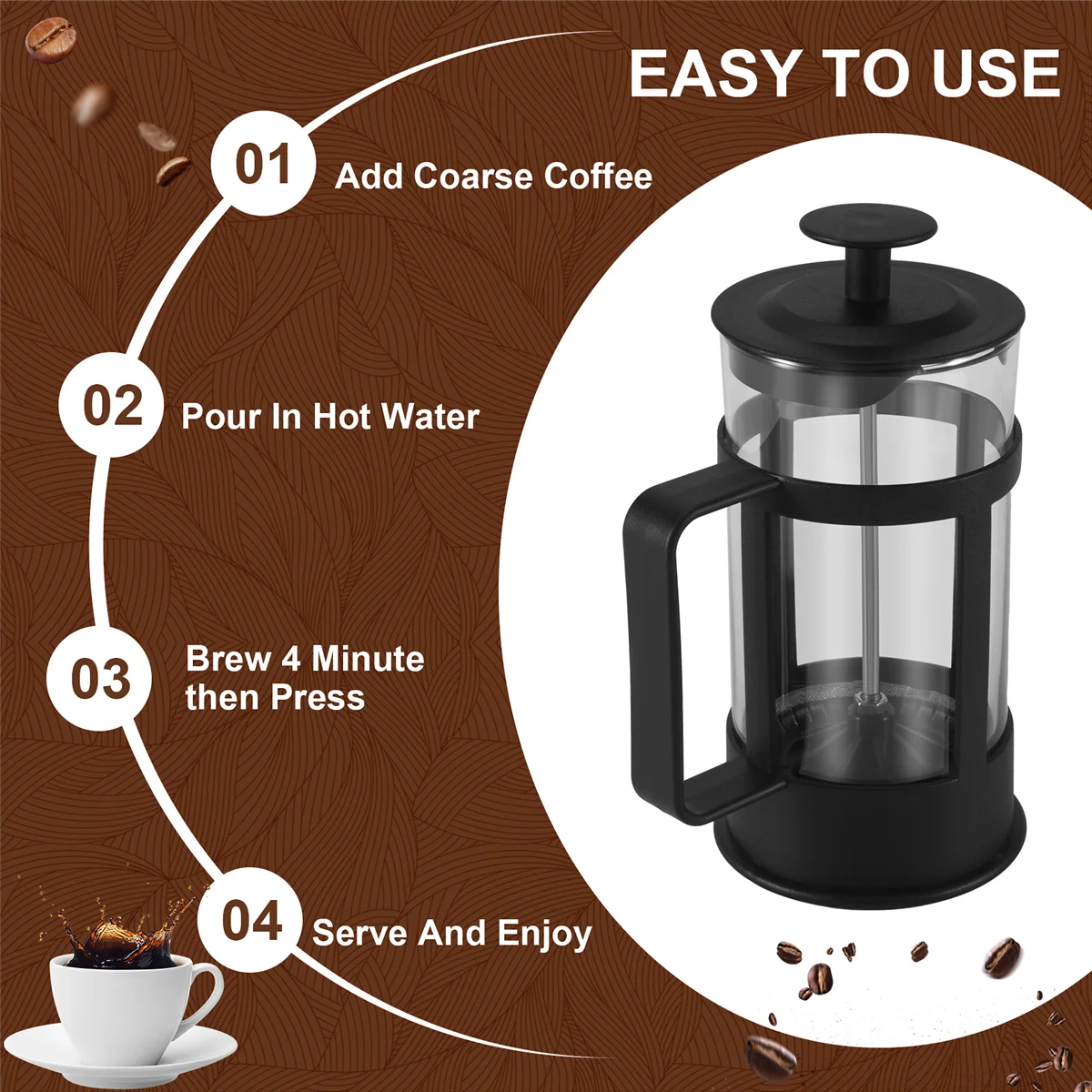 EASY TO USE

01 Add Coarse Coffee

02 Pour In Hot Water

03 Brew 4 Minute then Press

04 Serve And Enjoy