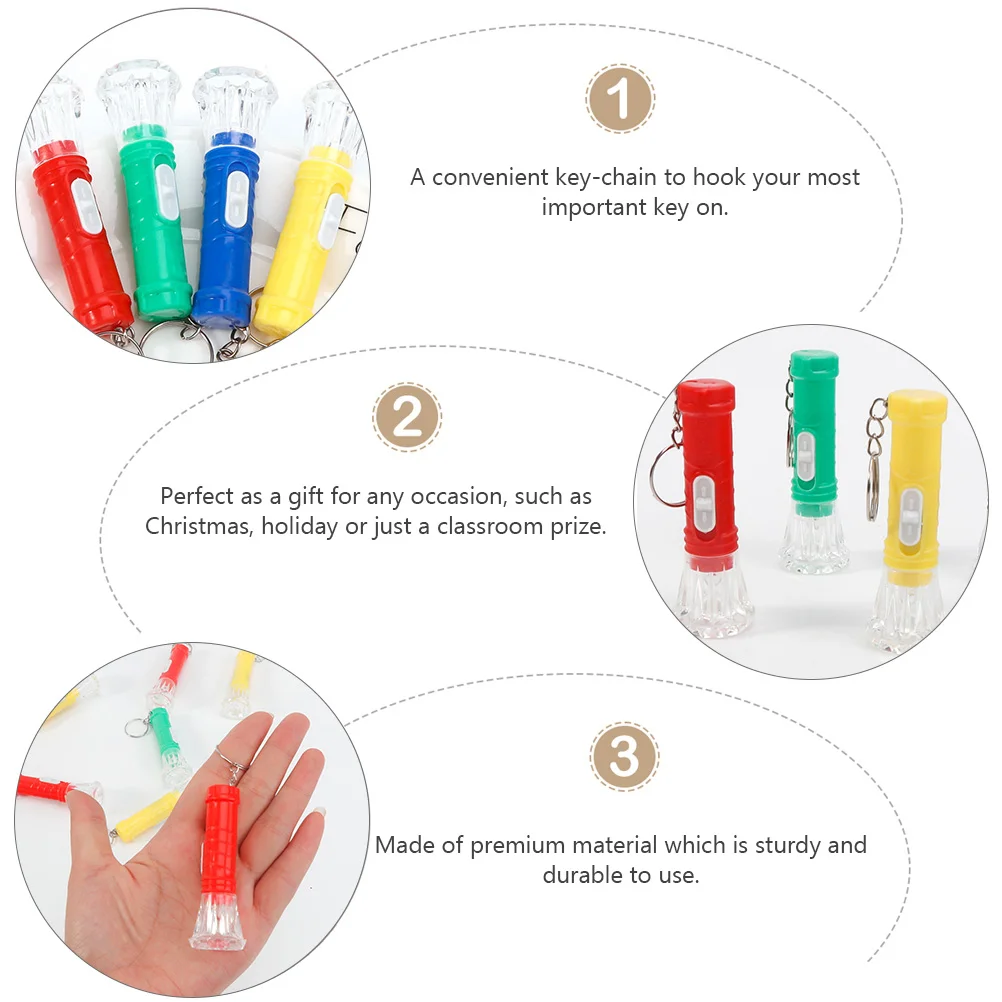 1

A convenient key-chain to hook your most important key on.

2

Perfect as a gift for any occasion, such as Christmas, holiday or just a classroom prize.

3

Made of premium material which is sturdy and durable to use.