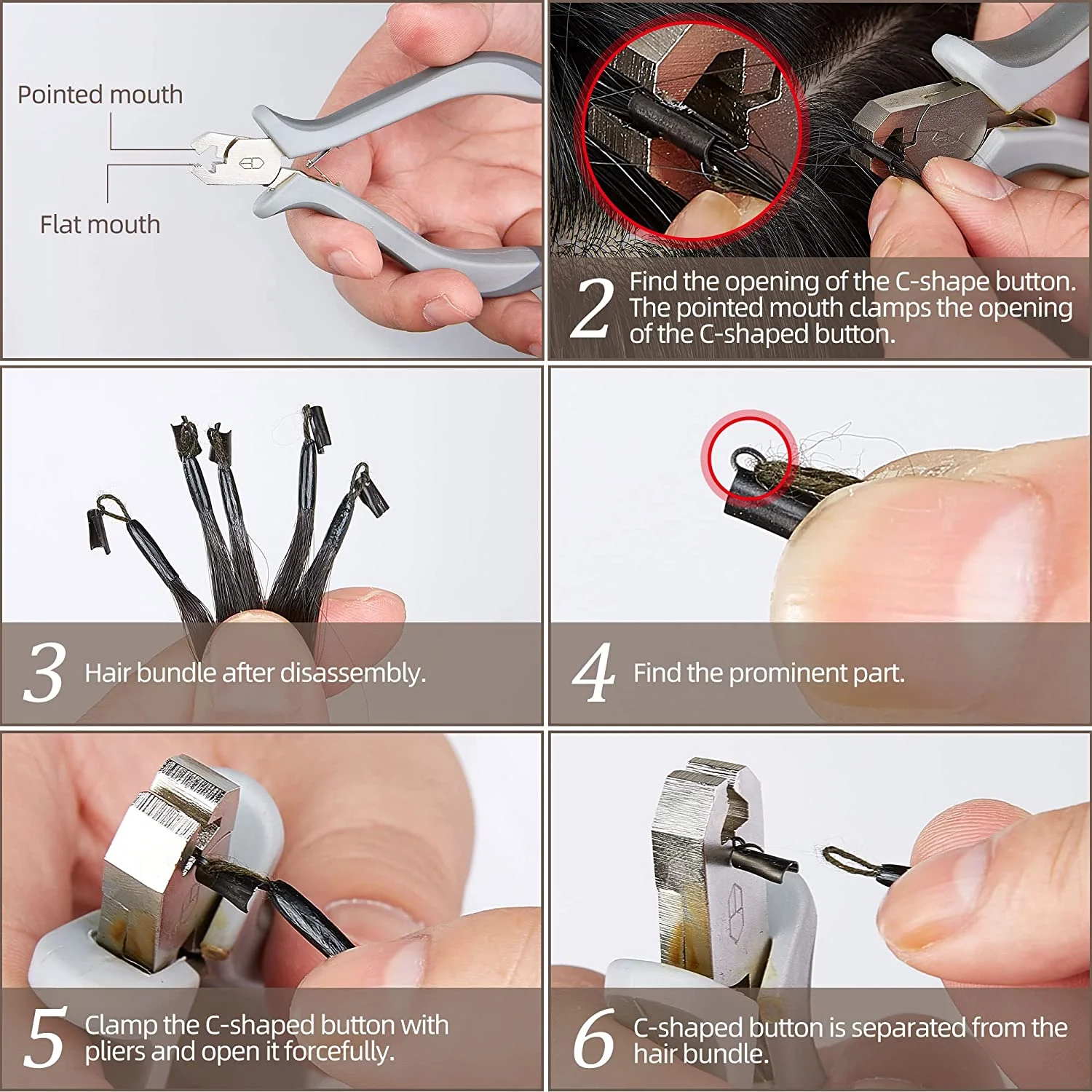 Pointed mouth

Flat mouth

2 Find the opening of the C-shape button. The pointed mouth clamps the opening of the C-shaped button.

3 Hair bundle after disassembly.

4 Find the prominent part.

5 Clamp the C-shaped button with pliers and open it forcefully.

6 C-shaped button is separated from the hair bundle.