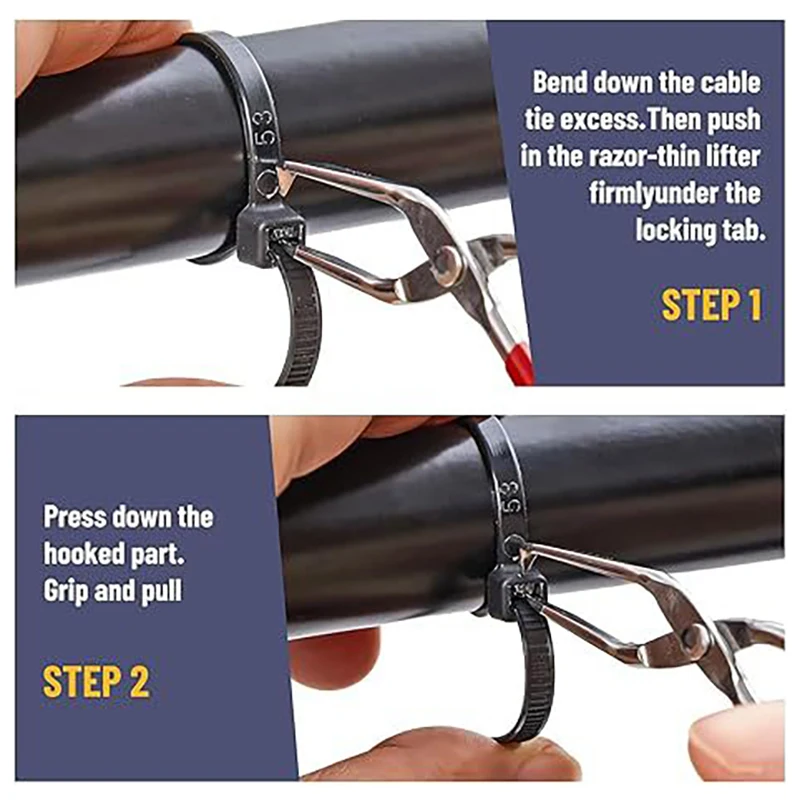 53

Bend down the cable tie excess.Then push in the razor-thin lifter firmlyunder the locking tab.

STEP 1

Press down the hooked part. Grip and pull

STEP 2

53