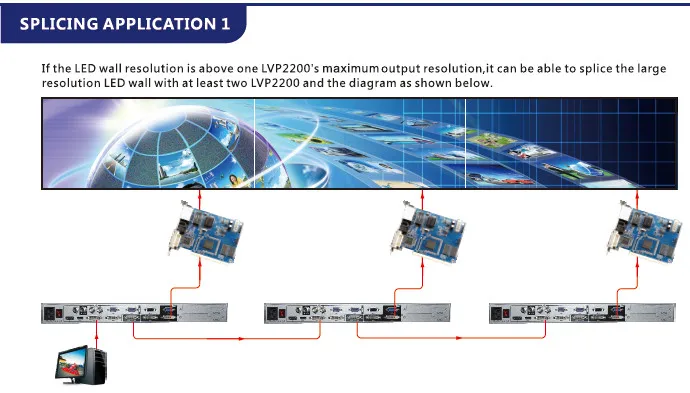 SPLICING APPLICATION 1

If the LED wall resolution is above one LVP2200's maximum output resolution,it can be able to splice the large resolution LED wall with at least two LVP2200 and the diagram as shown below.