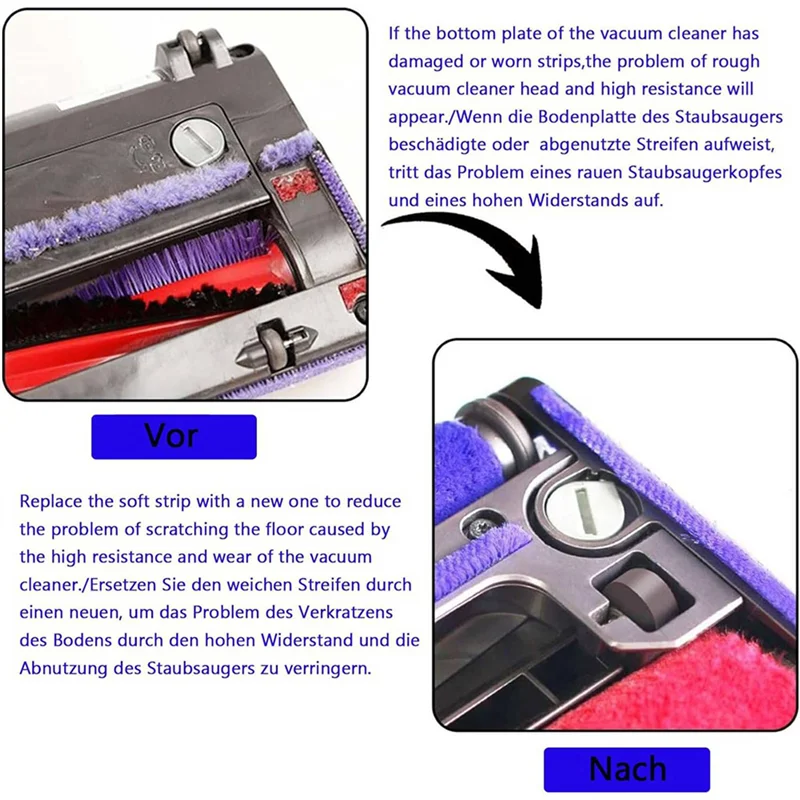 If the bottom plate of the vacuum cleaner has damaged or worn strips,the problem of rough vacuum cleaner head and high resistance will appear./Wenn die Bodenplatte des Staubsaugers beschädigte oder abgenutzte Streifen aufweist, tritt das Problem eines rauen Staubsaugerkopfes und eines hohen Widerstands auf.

Vor

Replace the soft strip with a new one to reduce the problem of scratching the floor caused by the high resistance and wear of the vacuum cleaner./Ersetzen Sie den weichen Streifen durch einen neuen, um das Problem des Verkratzens des Bodens durch den hohen Widerstand und die Abnutzung des Staubsaugers zu verringern.

Nach