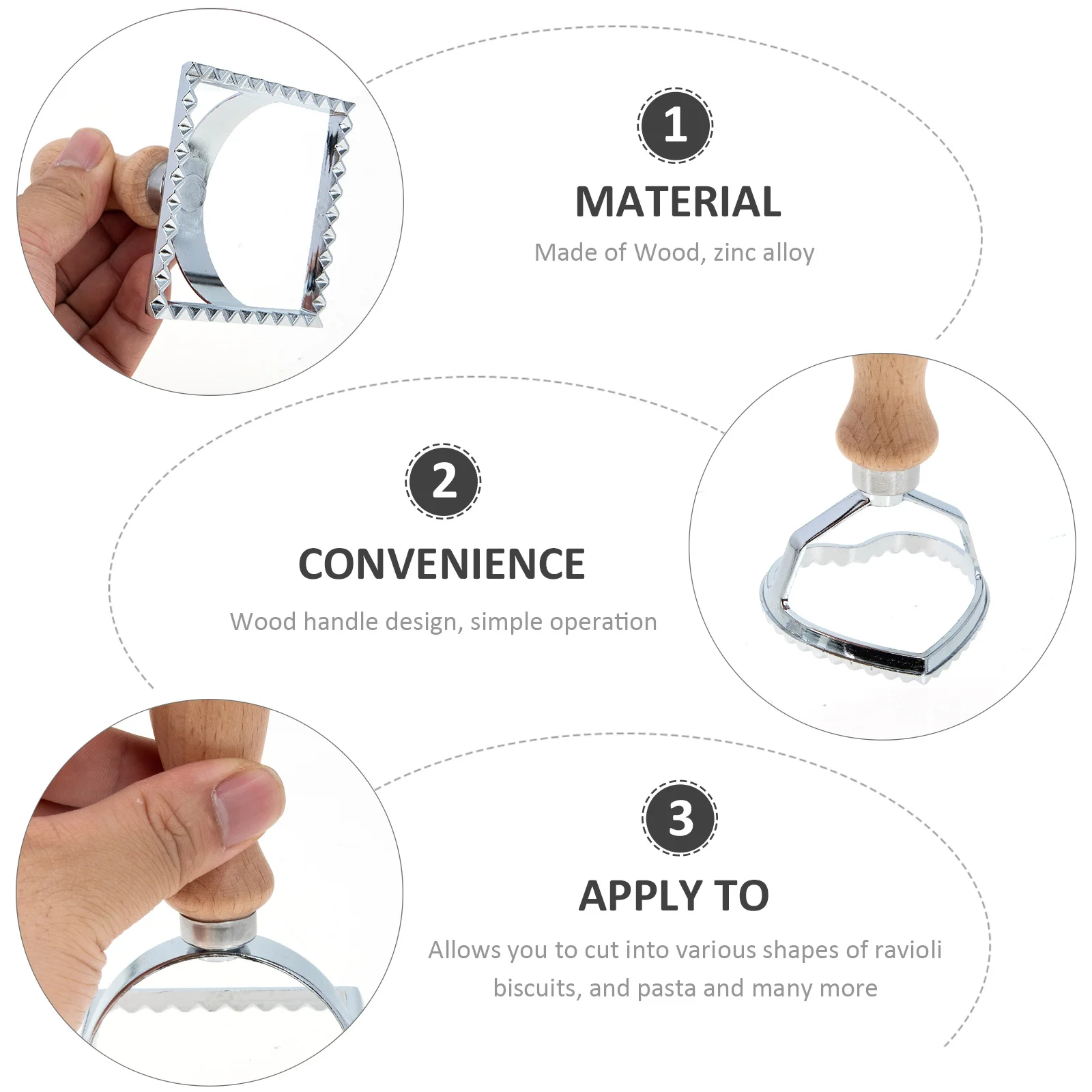 1

MATERIAL

Made of Wood, zinc alloy

2

CONVENIENCE

Wood handle design, simple operation

3

APPLY TO

Allows you to cut into various shapes of ravioli biscuits, and pasta and many more