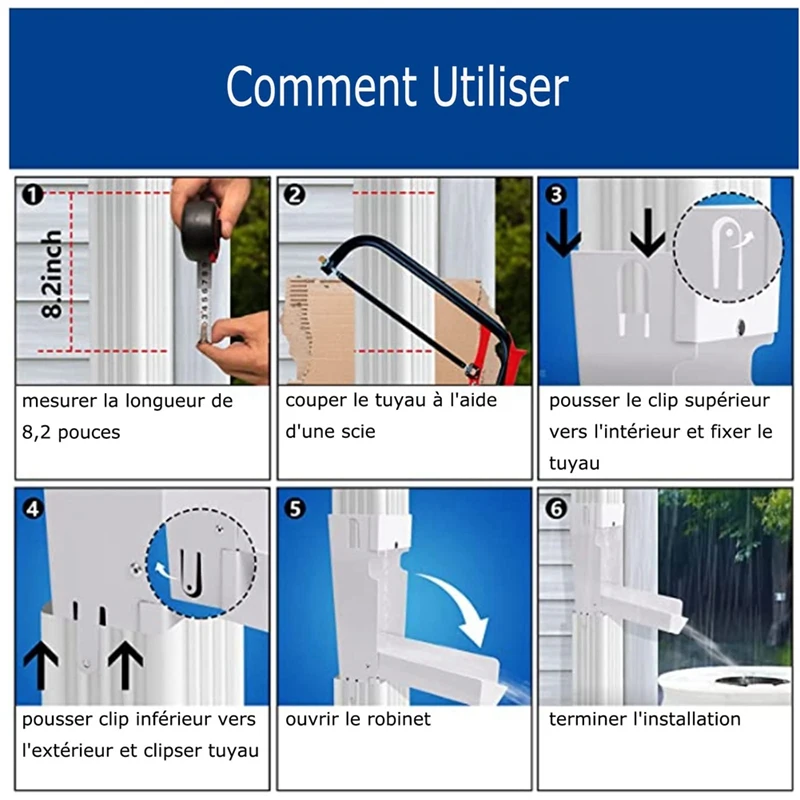 Comment Utiliser

1
8.2inch
mesurer la longueur de 8,2 pouces

2
couper le tuyau à l'aide d'une scie

3
pousser le clip supérieur vers l'intérieur et fixer le tuyau

4
pousser clip inférieur vers l'extérieur et clipser tuyau

5
ouvrir le robinet

6
terminer l'installation