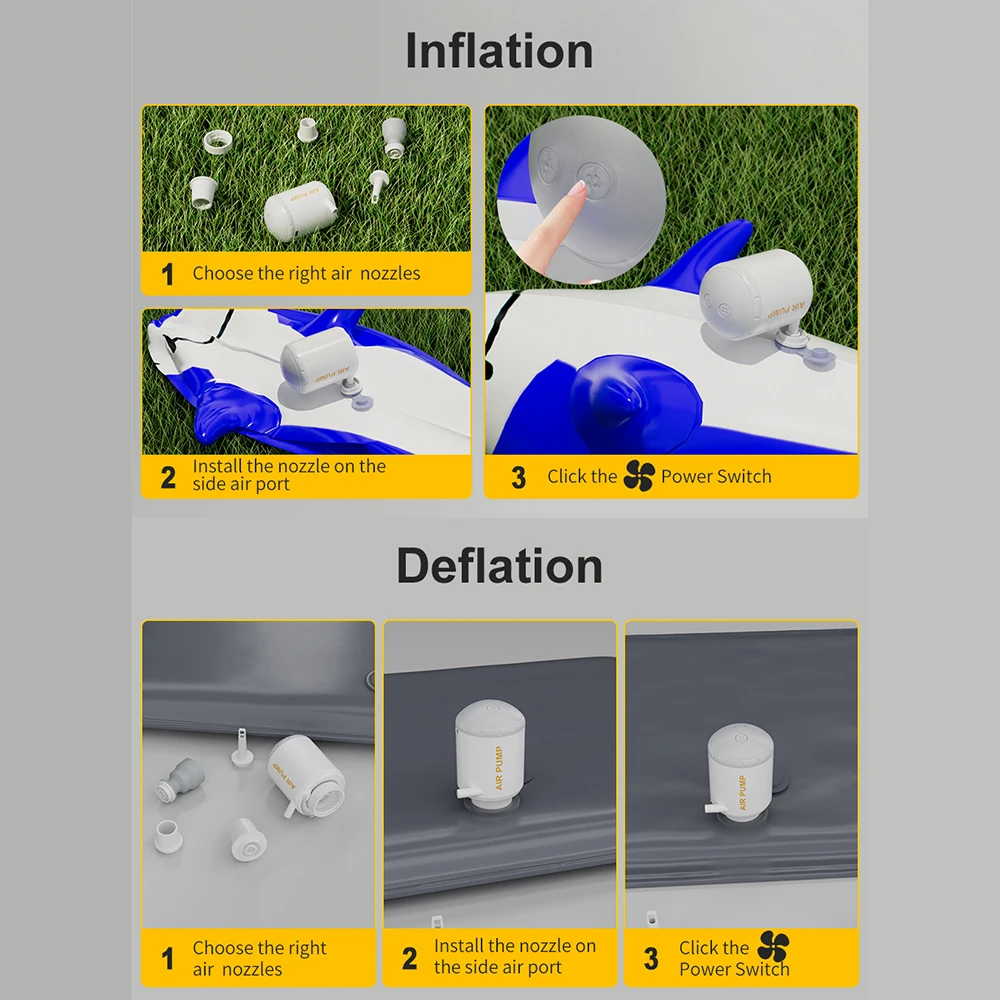 Inflation

AIR PUMP

1 Choose the right air nozzles

AIR PUMP

2 Install the nozzle on the side air port

AIR PUMP

3 Click the Power Switch

Deflation

AIR PUMP

1 Choose the right air nozzles

AIR PUMP

2 Install the nozzle on the side air port

AIR PUMP

3 Click the Power Switch