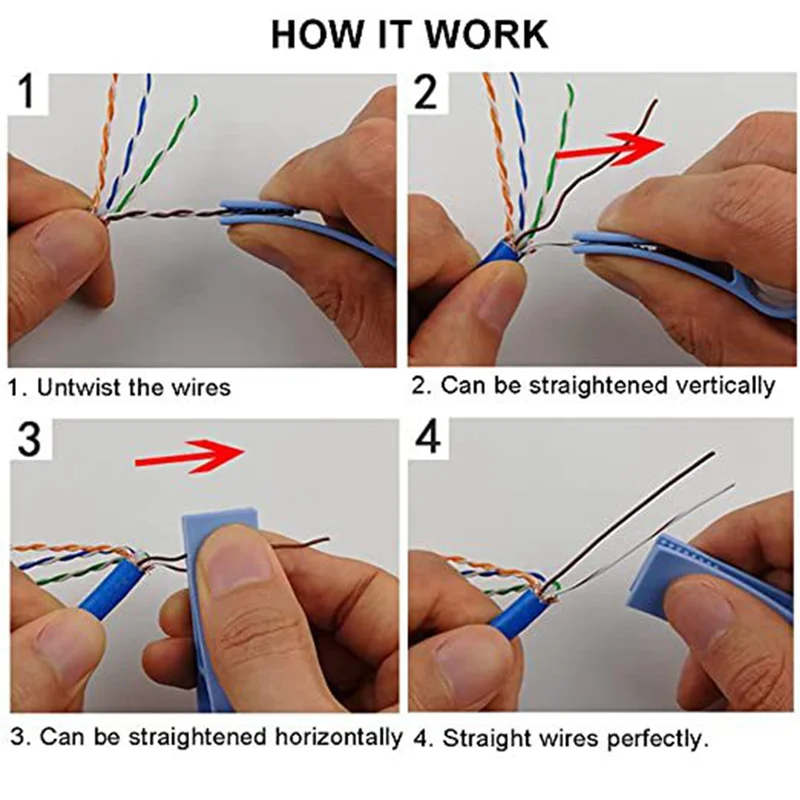 HOW IT WORK

1

1. Untwist the wires

2

2. Can be straightened vertically

3

3. Can be straightened horizontally

4

4. Straight wires perfectly.