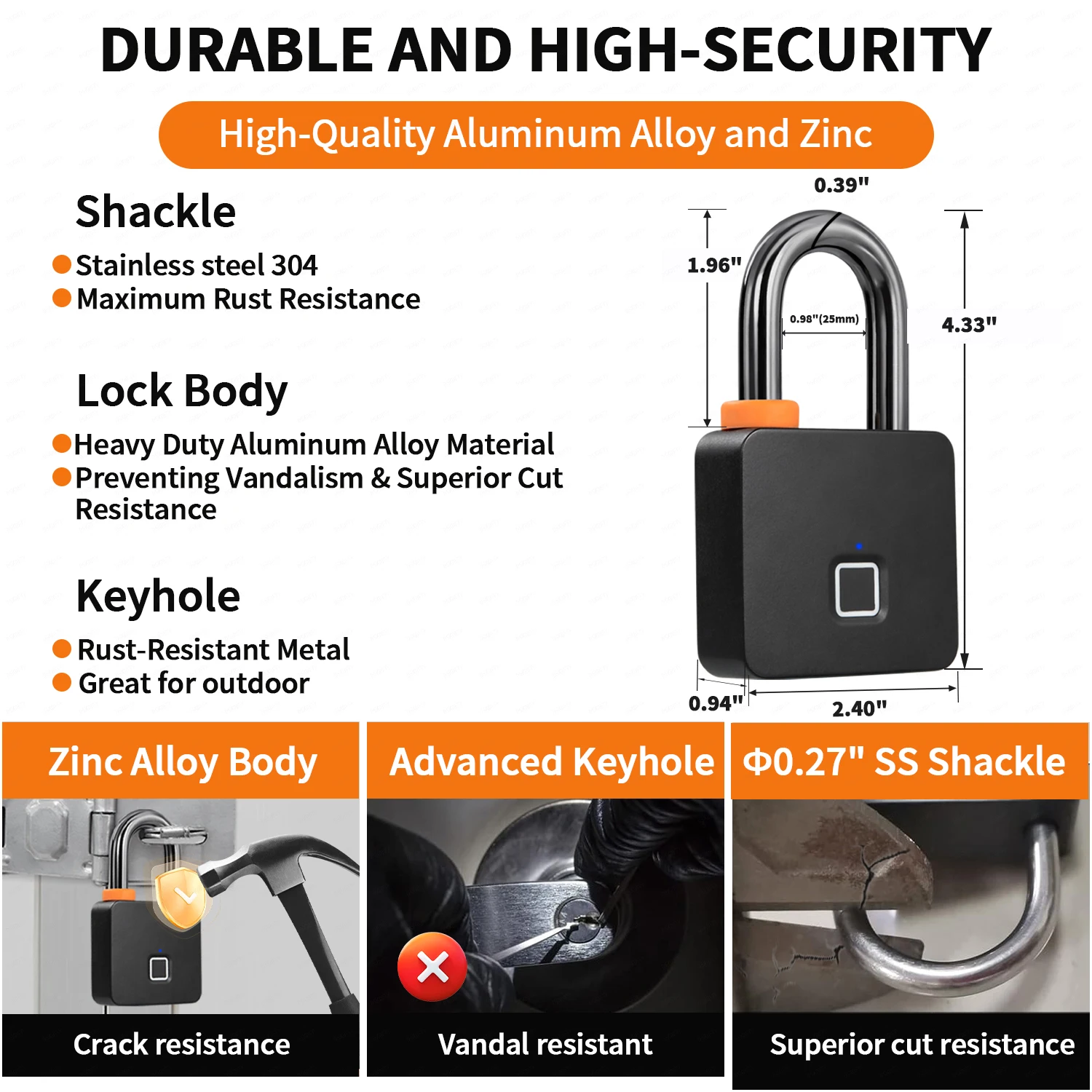 DURABLE AND HIGH-SECURITY

High-Quality Aluminum Alloy and Zinc

Shackle

Stainless steel 304
Maximum Rust Resistance

Lock Body

Heavy Duty Aluminum Alloy Material
Preventing Vandalism & Superior Cut Resistance

Keyhole

Rust-Resistant Metal
Great for outdoor

0.39"
1.96"
0.98"(25mm)
4.33"
0.94"
2.40"

Zinc Alloy Body

Crack resistance

Advanced Keyhole

Vandal resistant

Φ0.27" SS Shackle

Superior cut resistance