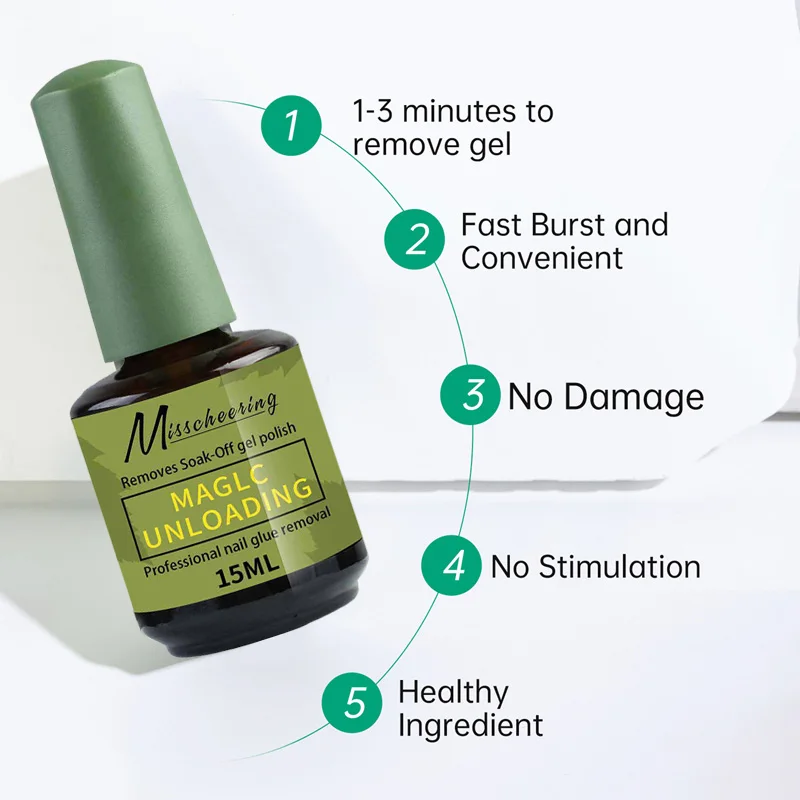 Misscheering
Removes Soak-Off gel polish
MAGLC UNLOADING
Professional nail glue removal
15ML

1 1-3 minutes to remove gel

2 Fast Burst and Convenient

3 No Damage

4 No Stimulation

5 Healthy Ingredient