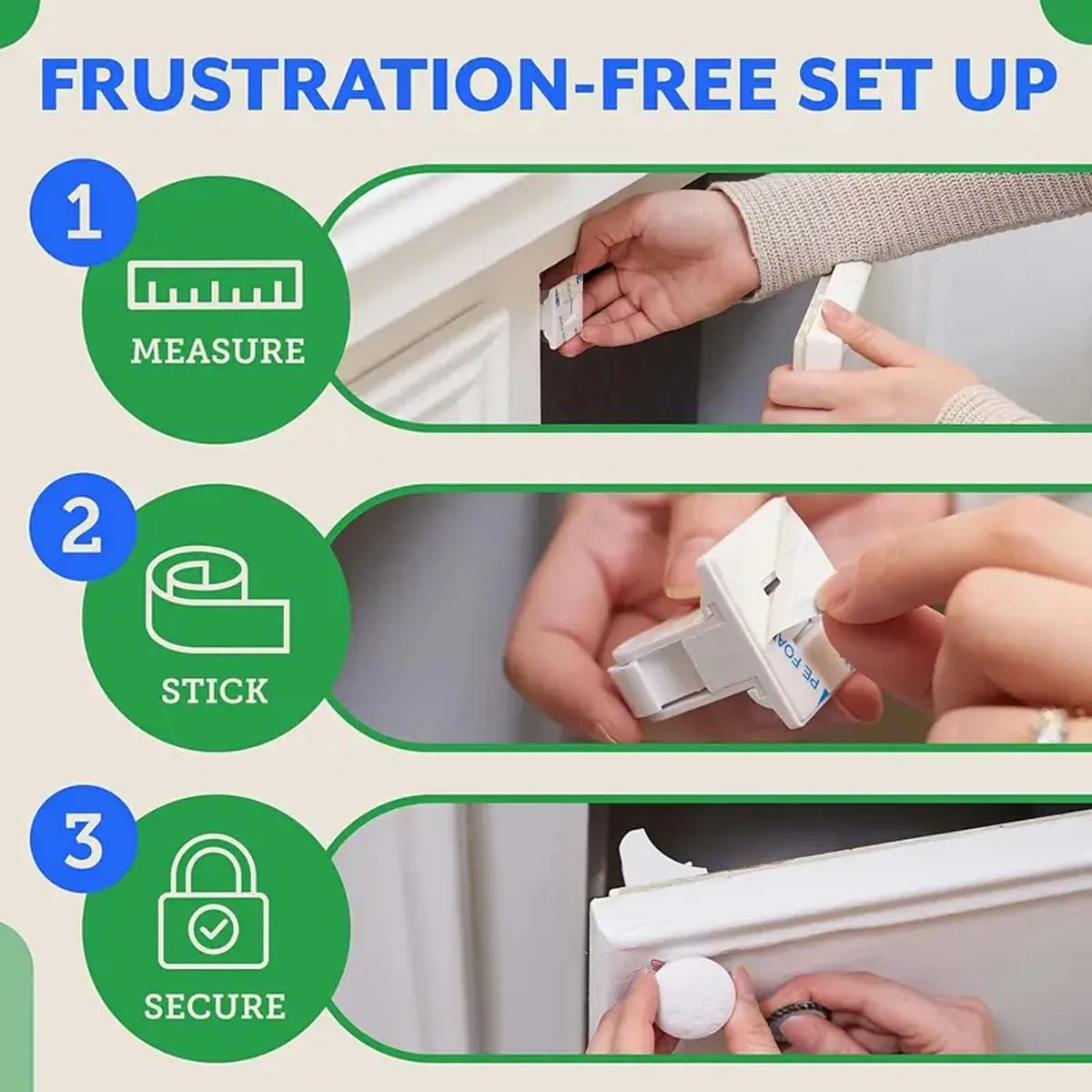 FRUSTRATION-FREE SET UP

1

MEASURE

2

STICK

PE FOA

3

SECURE