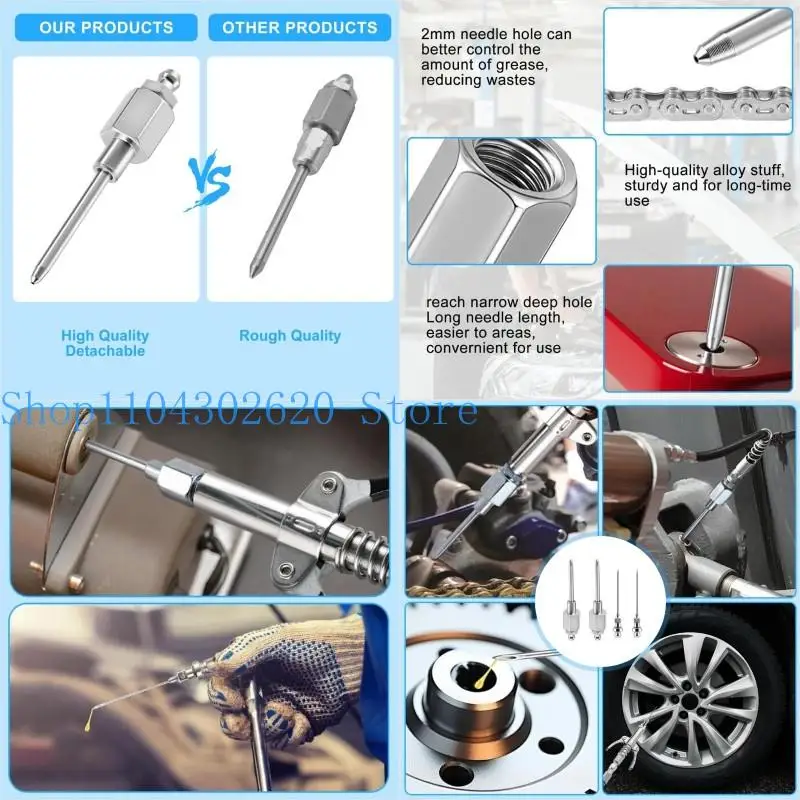 OUR PRODUCTS

OTHER PRODUCTS

VS

High Quality Detachable

Rough Quality

2mm needle hole can better control the amount of grease, reducing wastes

High-quality alloy stuff, sturdy and for long-time use

reach narrow deep hole Long needle length, easier to areas, convernient for use

Shop1104302620 Store