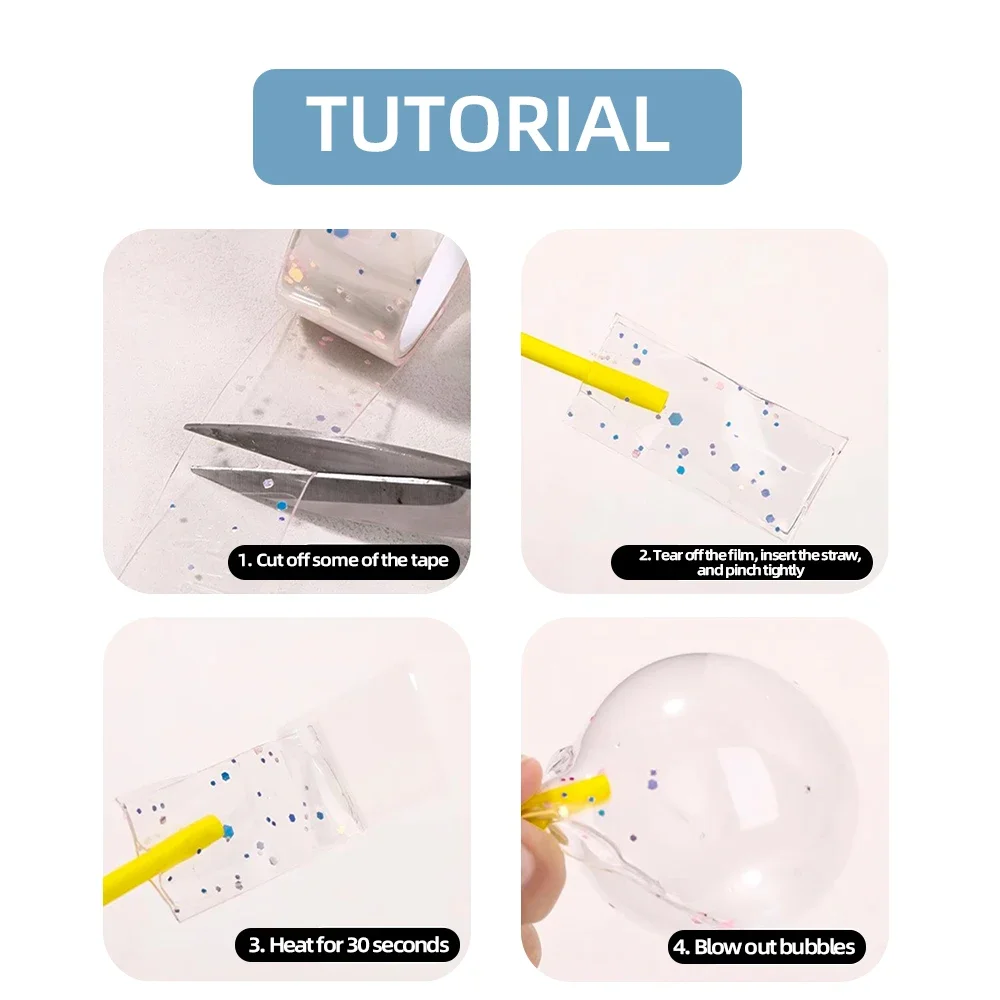 TUTORIAL

1. Cut off some of the tape

2. Tear off the film, insert the straw, and pinch tightly

3. Heat for 30 seconds

4. Blow out bubbles