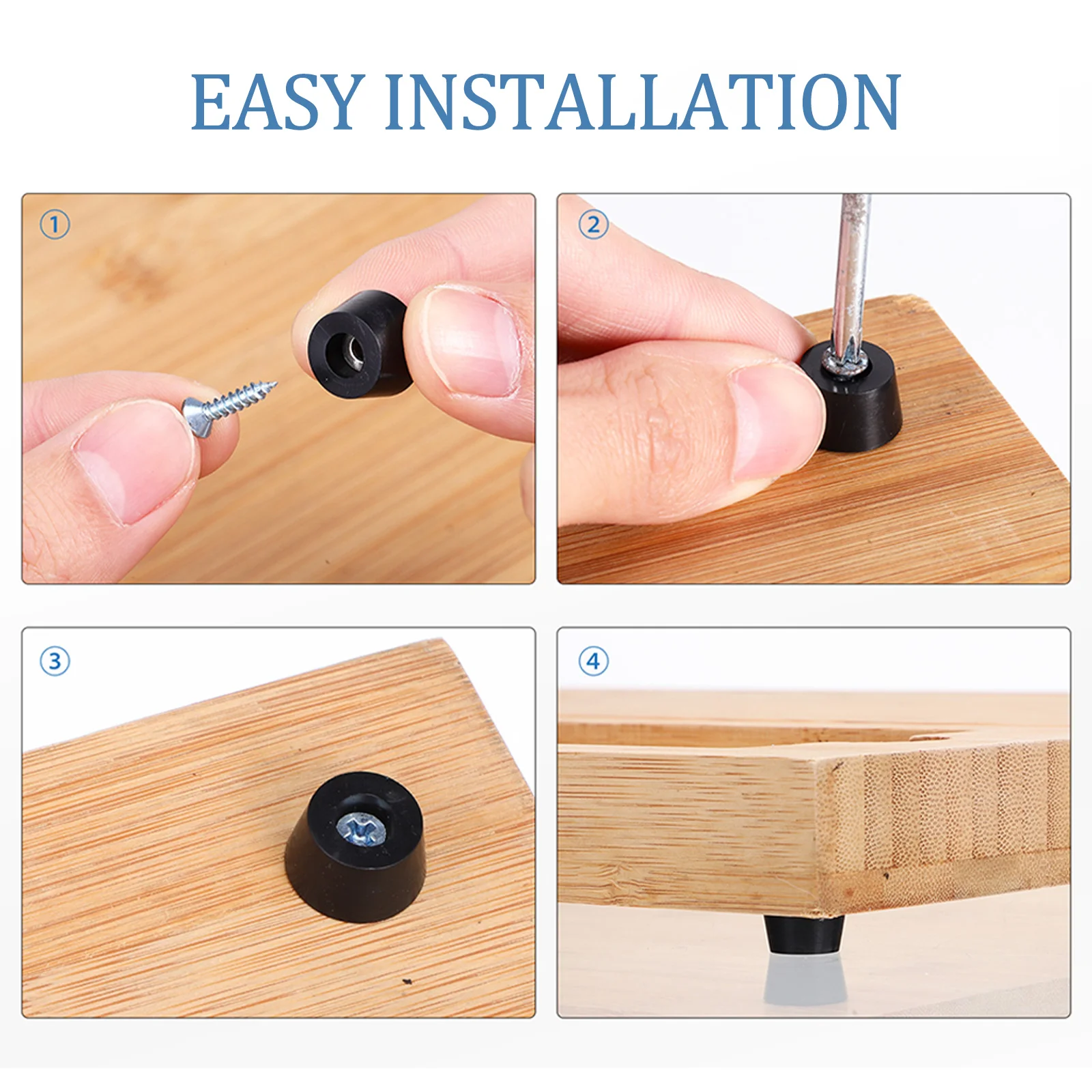 EASY INSTALLATION

①

②

③

④