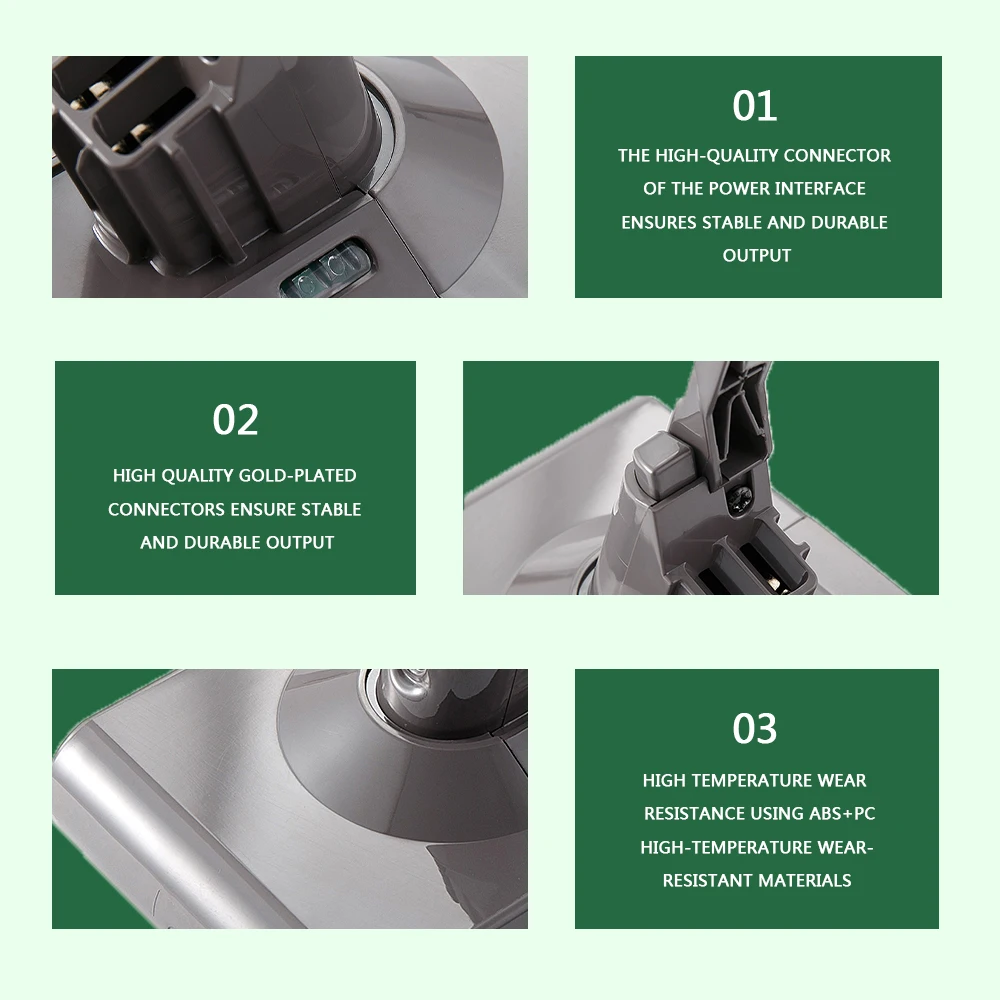 01

THE HIGH-QUALITY CONNECTOR OF THE POWER INTERFACE ENSURES STABLE AND DURABLE OUTPUT

02

HIGH QUALITY GOLD-PLATED CONNECTORS ENSURE STABLE AND DURABLE OUTPUT

03

HIGH TEMPERATURE WEAR RESISTANCE USING ABS+PC HIGH-TEMPERATURE WEAR-RESISTANT MATERIALS