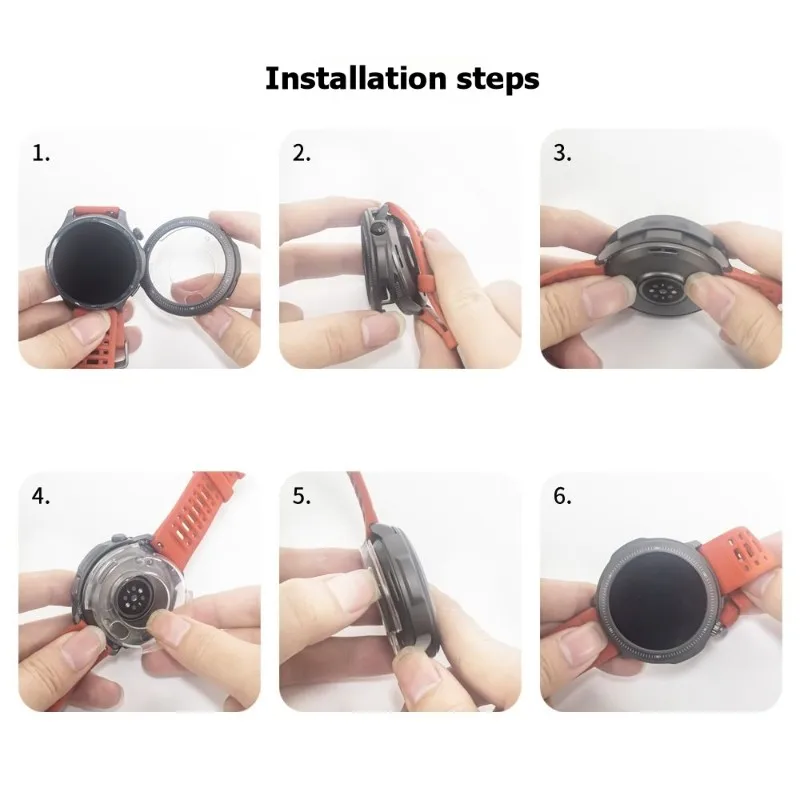 Installation steps

1.

2.

3.

4.

5.

6.