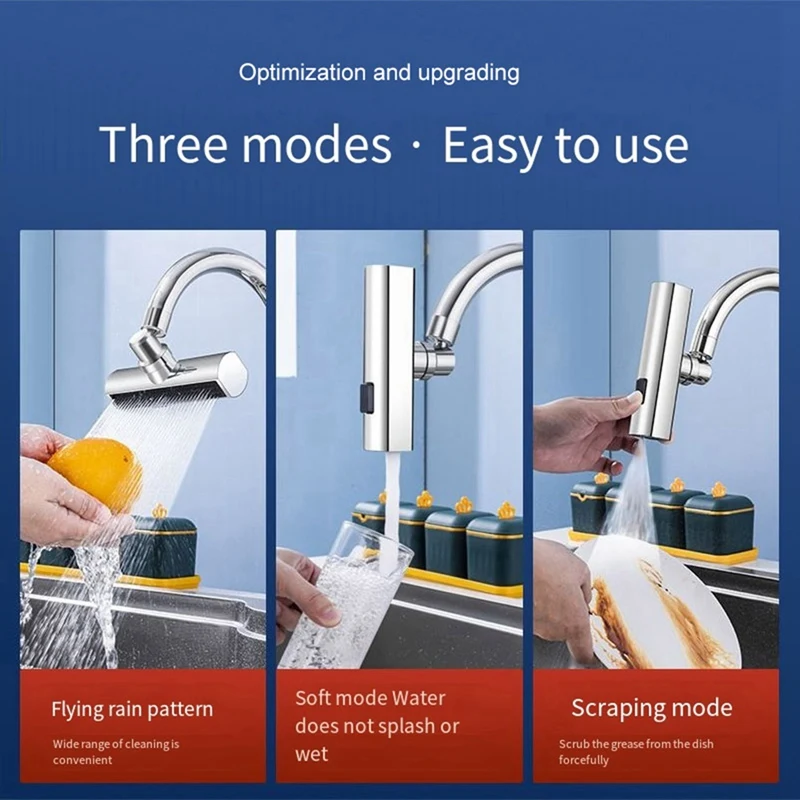 Optimization and upgrading

Three modes · Easy to use

Flying rain pattern

Wide range of cleaning is convenient

Soft mode Water does not splash or wet

Scraping mode

Scrub the grease from the dish forcefully