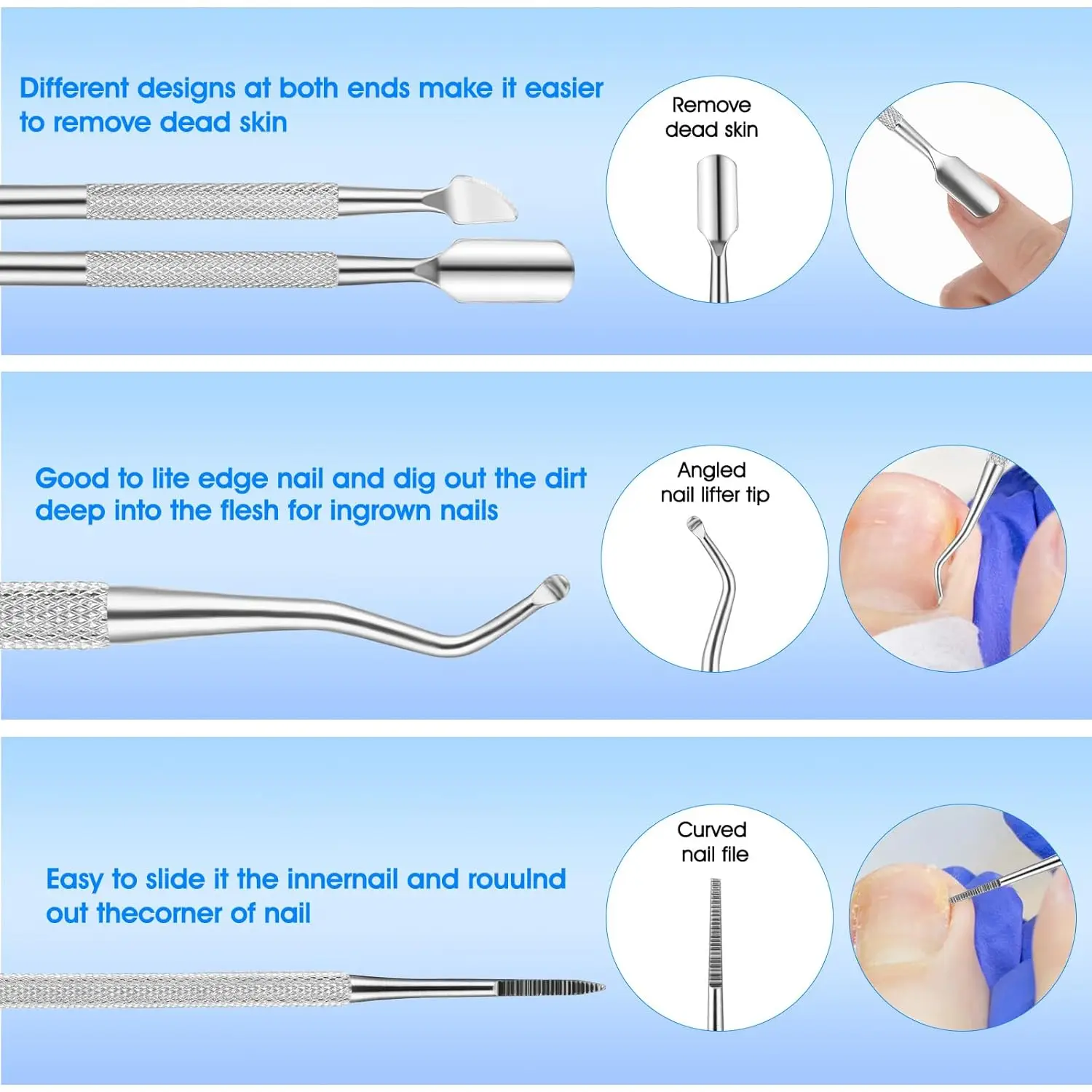 Different designs at both ends make it easier to remove dead skin

Remove dead skin

Good to lite edge nail and dig out the dirt deep into the flesh for ingrown nails

Angled nail lifter tip

Easy to slide it the innernail and rouulnd out thecorner of nail

Curved nail file