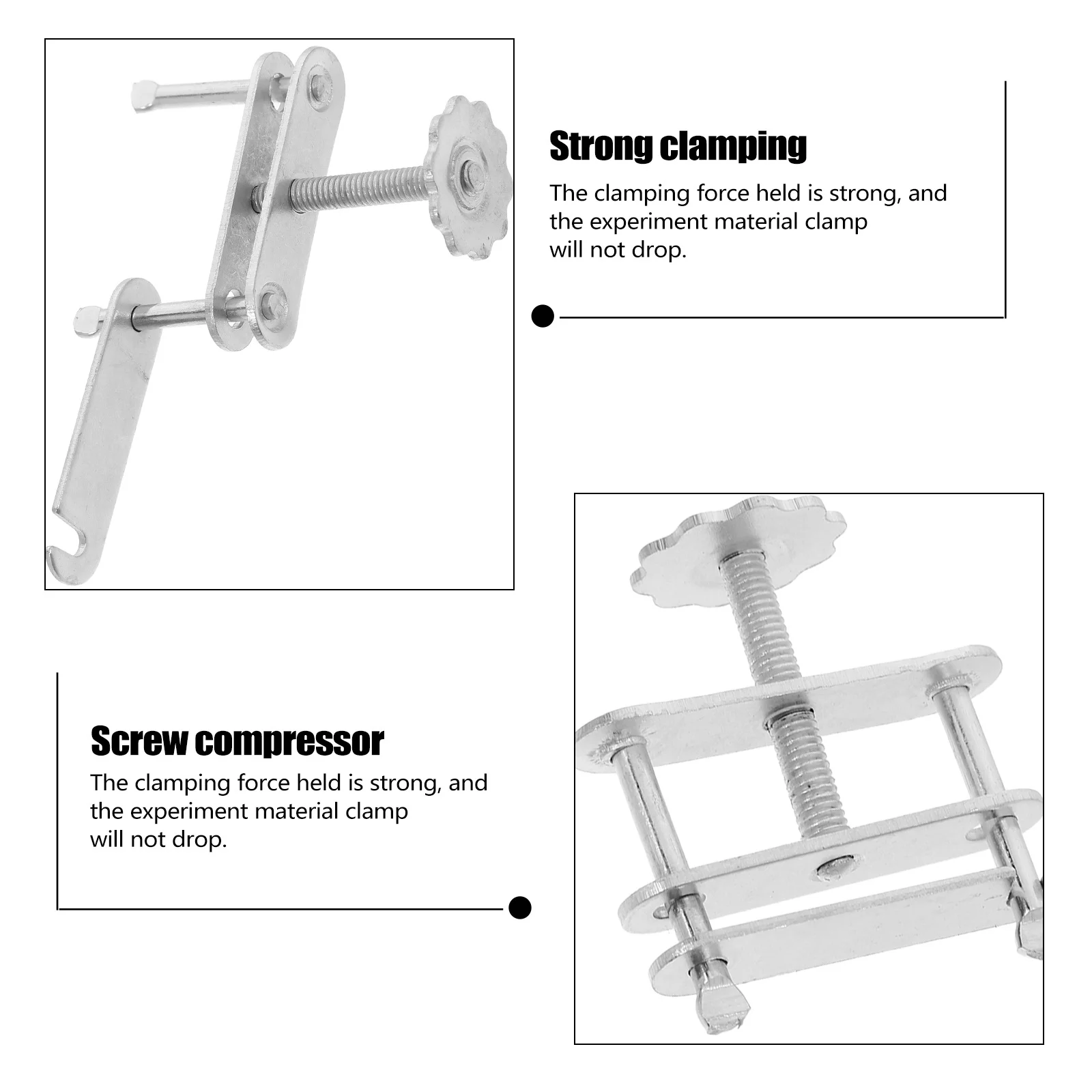 Strong clamping

The clamping force held is strong, and the experiment material clamp will not drop.

Screw compressor

The clamping force held is strong, and the experiment material clamp will not drop.