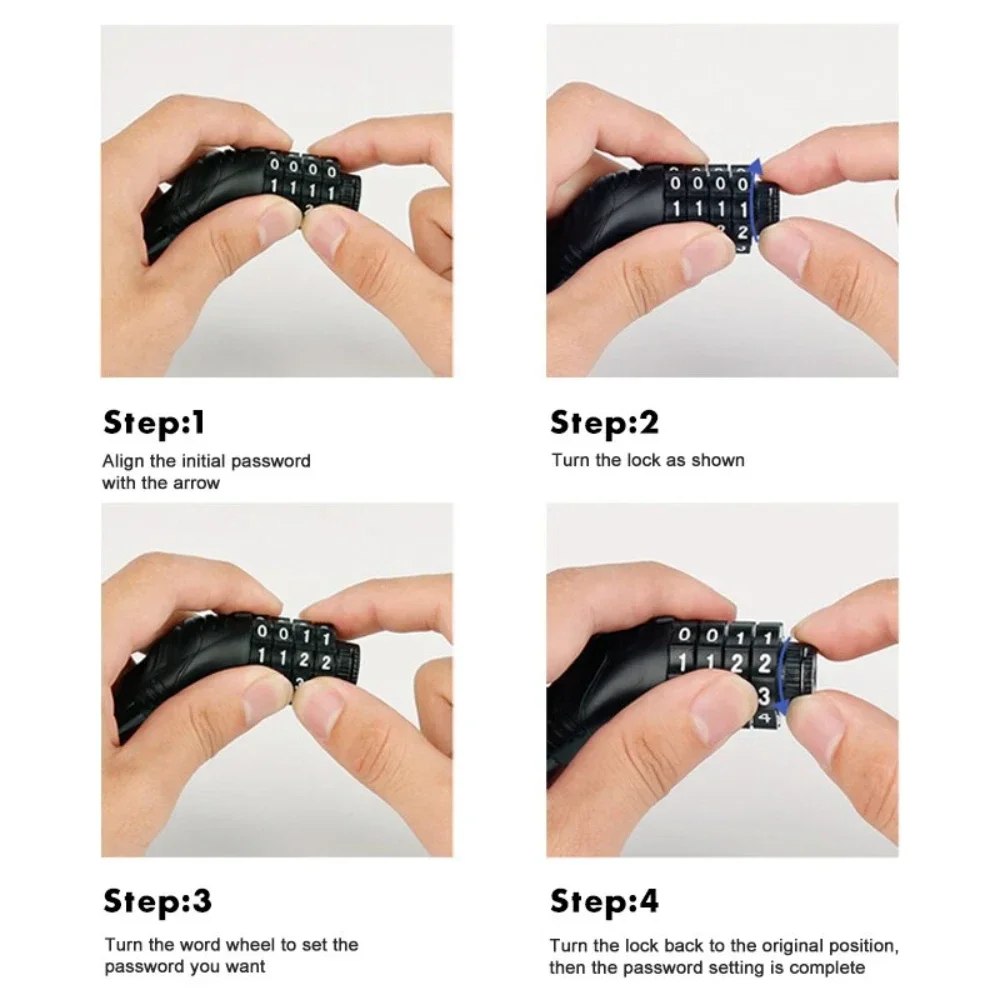 0 0 0 0
1 1 1 1

Step:1
Align the initial password with the arrow

0 0 0 0
1 1 1 1
2

Step:2
Turn the lock as shown

0 0 1 1
1 1 2 2

Step:3
Turn the word wheel to set the password you want

0 0 1 1
1 1 2 2
3
4

Step:4
Turn the lock back to the original position, then the password setting is complete