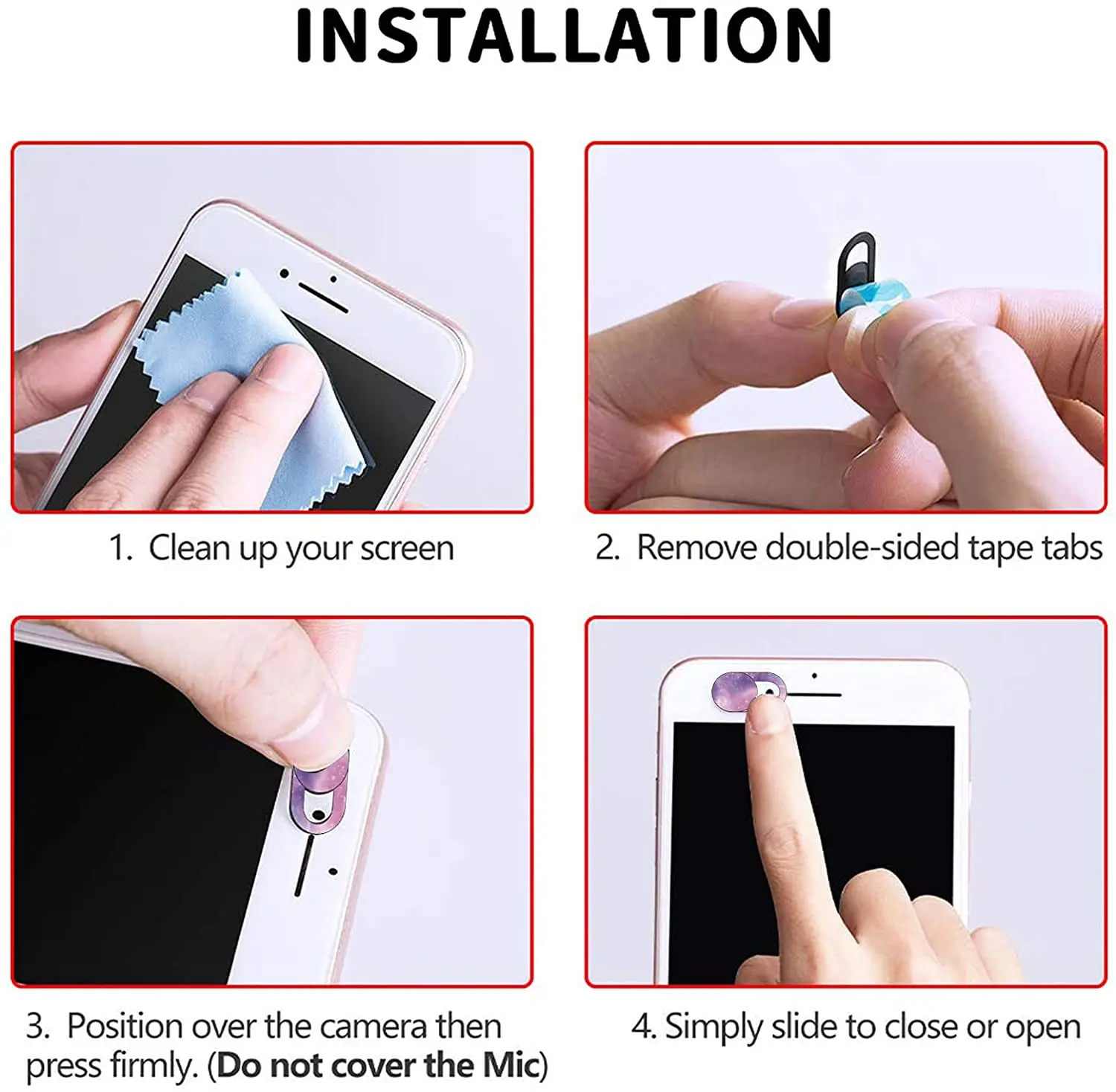 INSTALLATION

1. Clean up your screen

2. Remove double-sided tape tabs

3. Position over the camera then press firmly. (Do not cover the Mic)

4. Simply slide to close or open