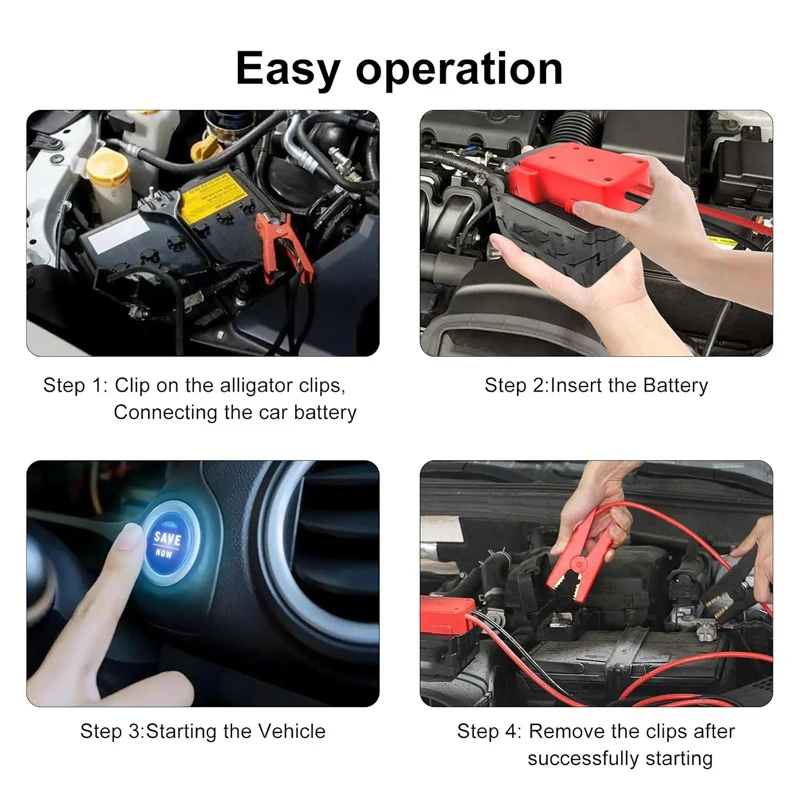 Easy operation

Step 1: Clip on the alligator clips, Connecting the car battery

Step 2:Insert the Battery

SAVE NOW

Step 3:Starting the Vehicle

Step 4: Remove the clips after successfully starting