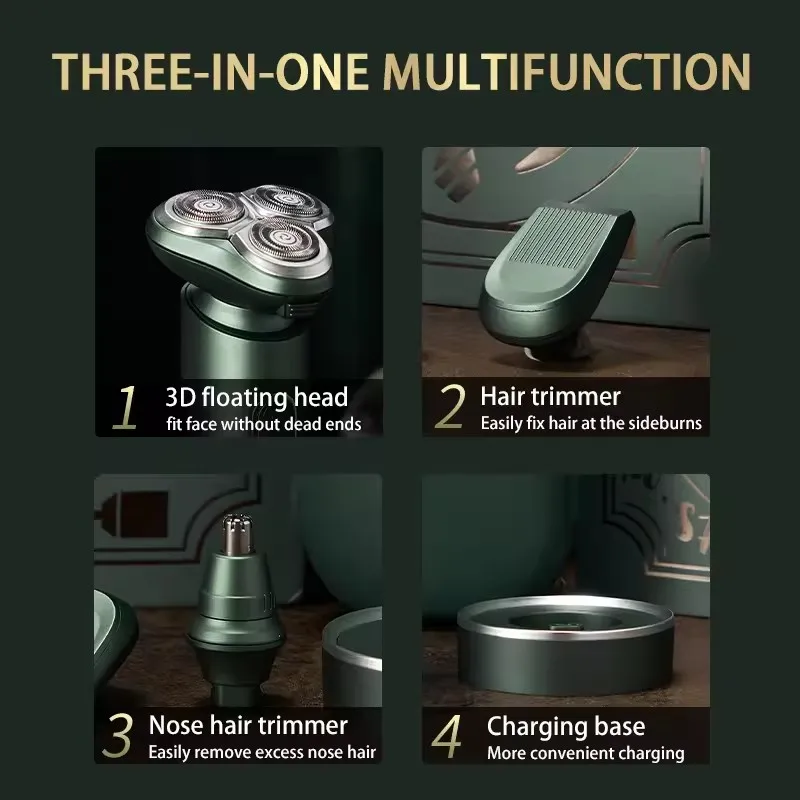 THREE-IN-ONE MULTIFUNCTION

1 3D floating head
fit face without dead ends

2 Hair trimmer
Easily fix hair at the sideburns

3 Nose hair trimmer
Easily remove excess nose hair

4 Charging base
More convenient charging