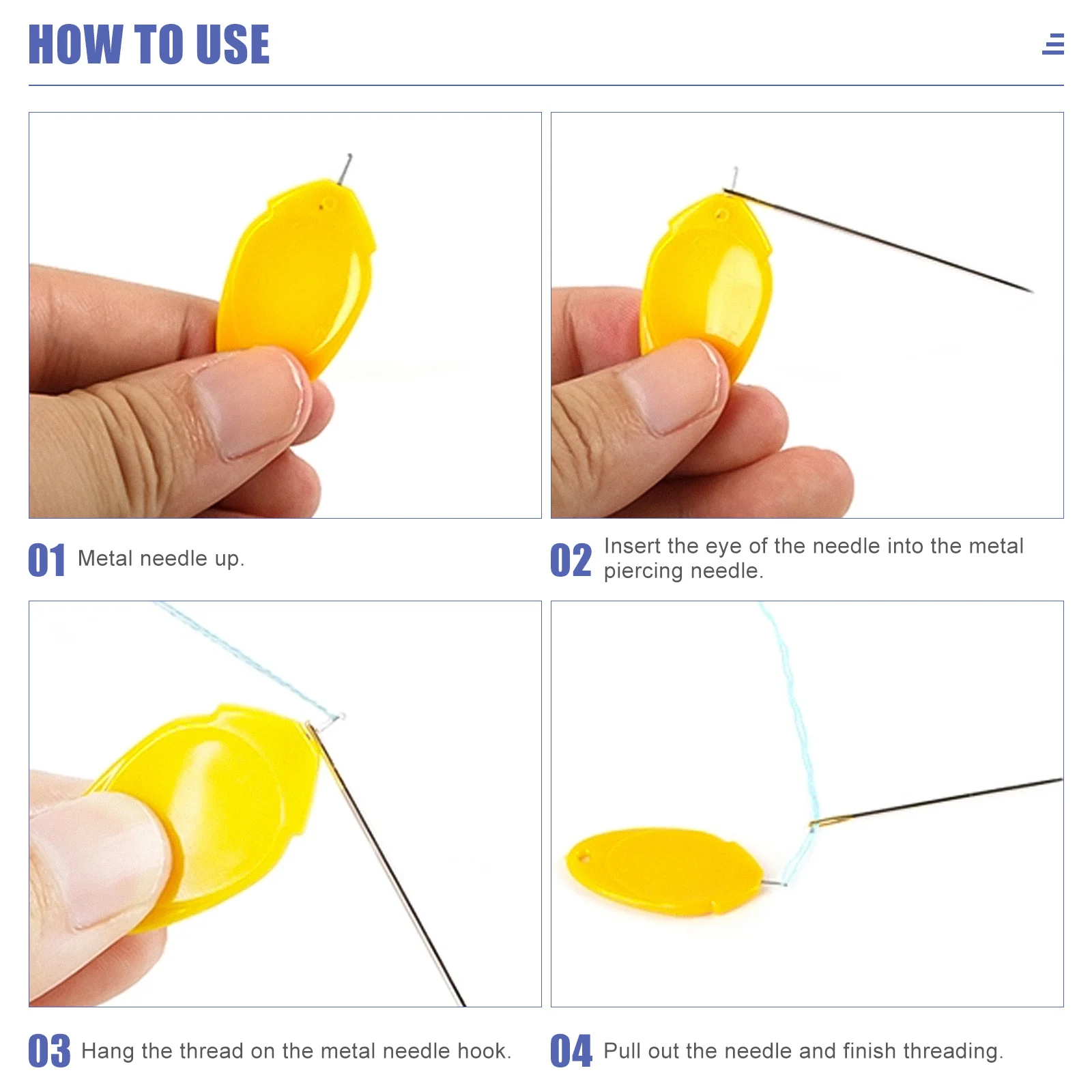 HOW TO USE

01 Metal needle up.

02 Insert the eye of the needle into the metal piercing needle.

03 Hang the thread on the metal needle hook.

04 Pull out the needle and finish threading.