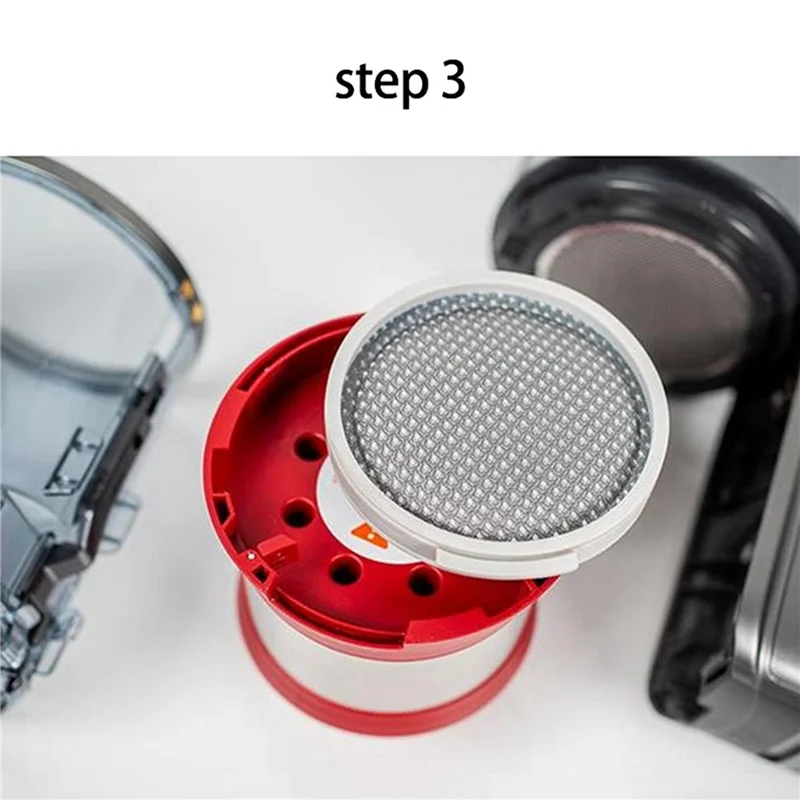 step 3