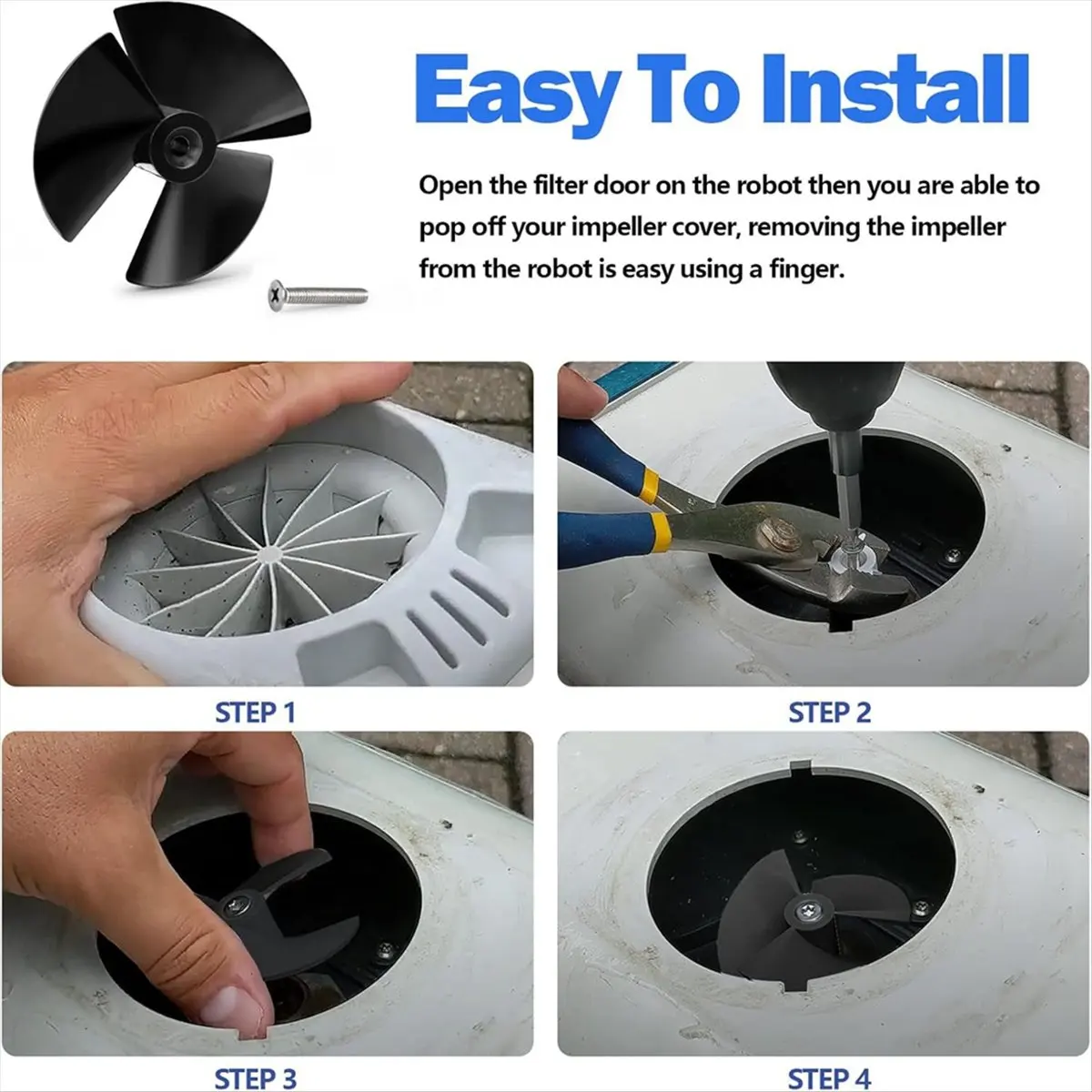 Easy To Install

Open the filter door on the robot then you are able to pop off your impeller cover, removing the impeller from the robot is easy using a finger.

STEP 1

STEP 2

STEP 3

STEP 4