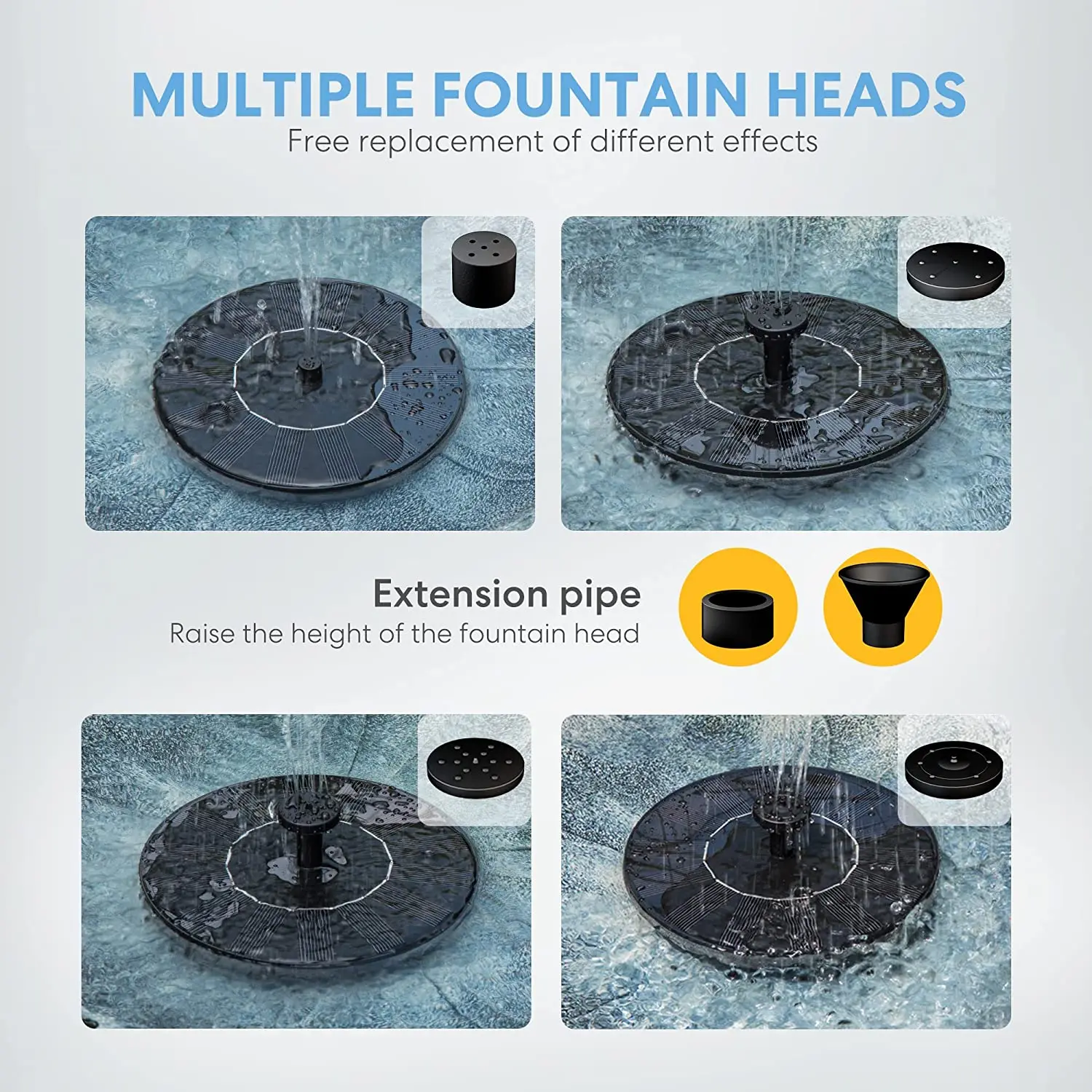 MULTIPLE FOUNTAIN HEADS
Free replacement of different effects

Extension pipe
Raise the height of the fountain head