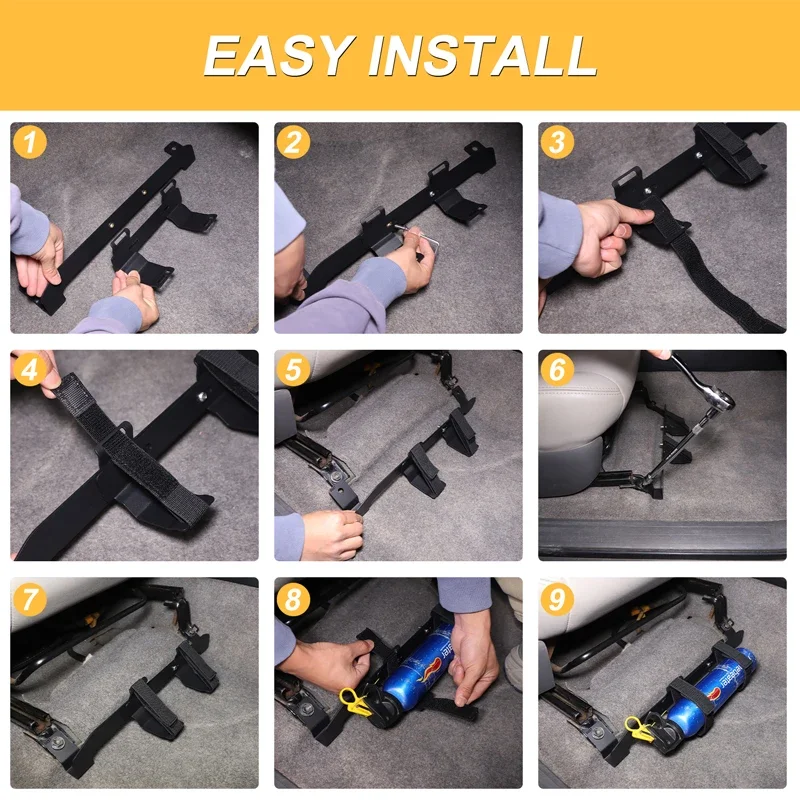 EASY INSTALL

1

2

3

4

5

6

7

8

9