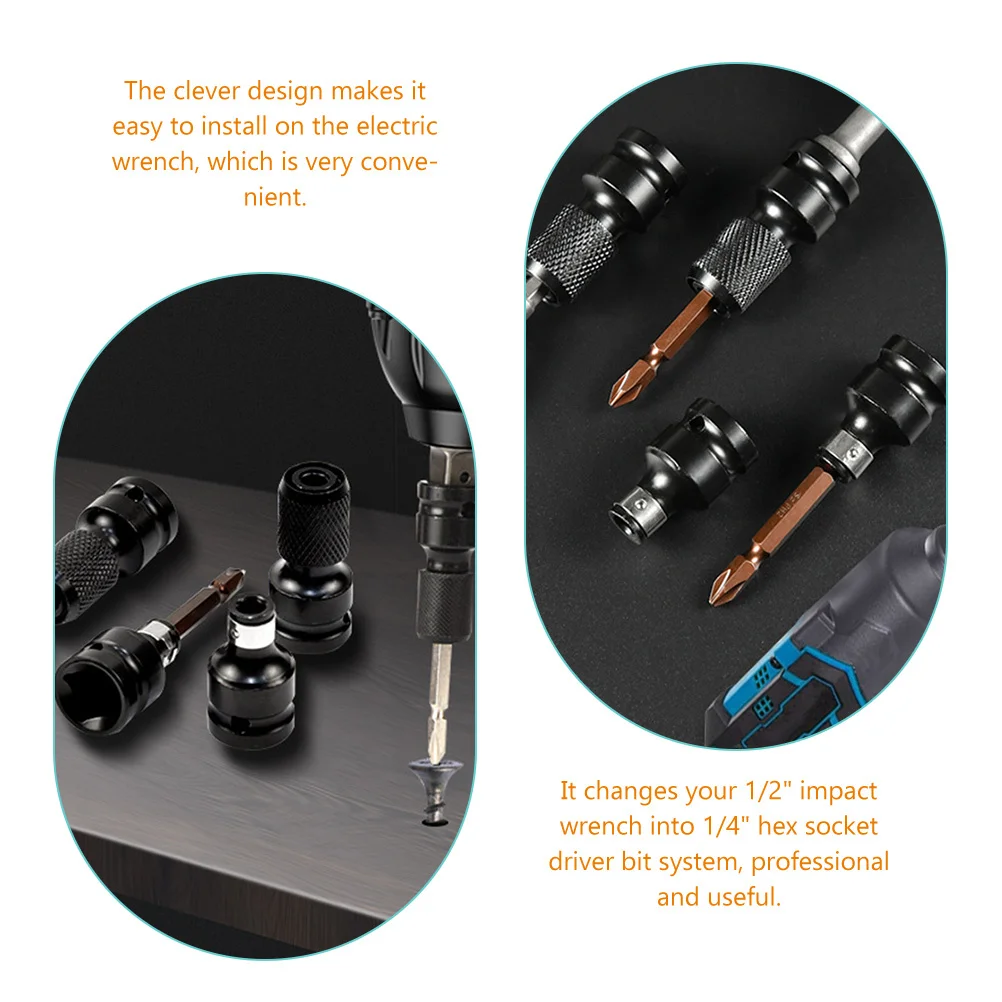 The clever design makes it easy to install on the electric wrench, which is very convenient.

It changes your 1/2" impact wrench into 1/4" hex socket driver bit system, professional and useful.