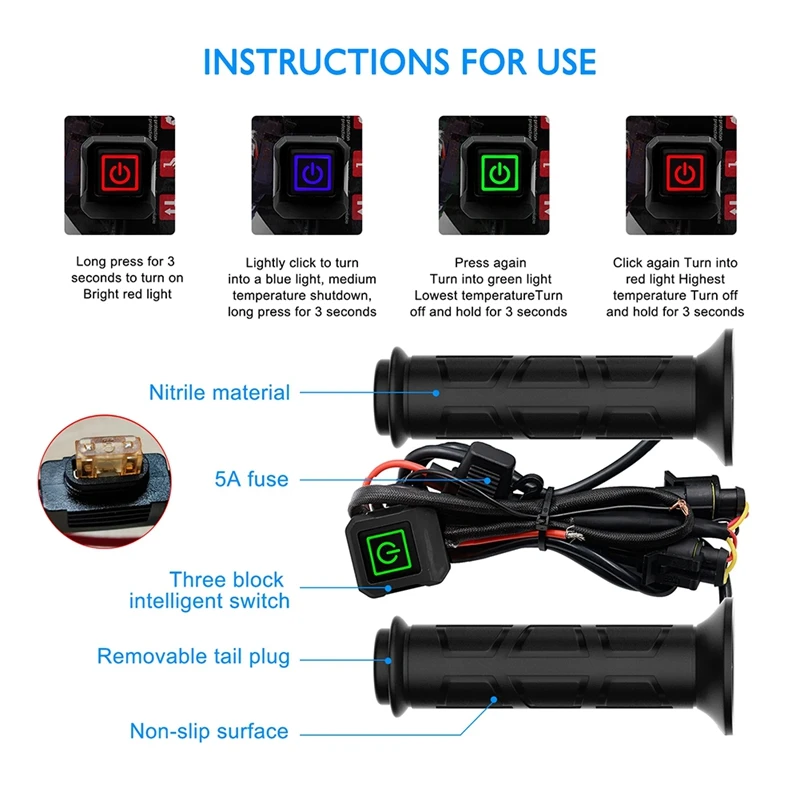 INSTRUCTIONS FOR USE

Long press for 3 seconds to turn on Bright red light

Lightly click to turn into a blue light, medium temperature shutdown, long press for 3 seconds

Press again Turn into green light Lowest temperatureTurn off and hold for 3 seconds

Click again Turn into red light Highest temperature Turn off and hold for 3 seconds

Nitrile material

5A fuse

Three block intelligent switch

Removable tail plug

Non-slip surface