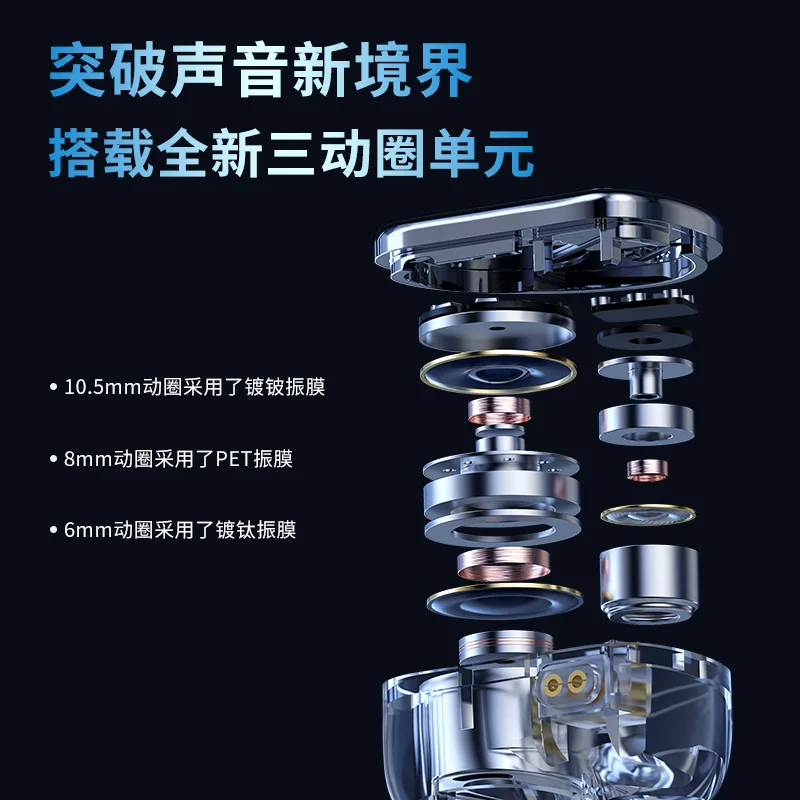 突破声音新境界
搭载全新三动圈单元

• 10.5mm动圈采用了镀铍振膜

• 8mm动圈采用了PET振膜

• 6mm动圈采用了镀钛振膜