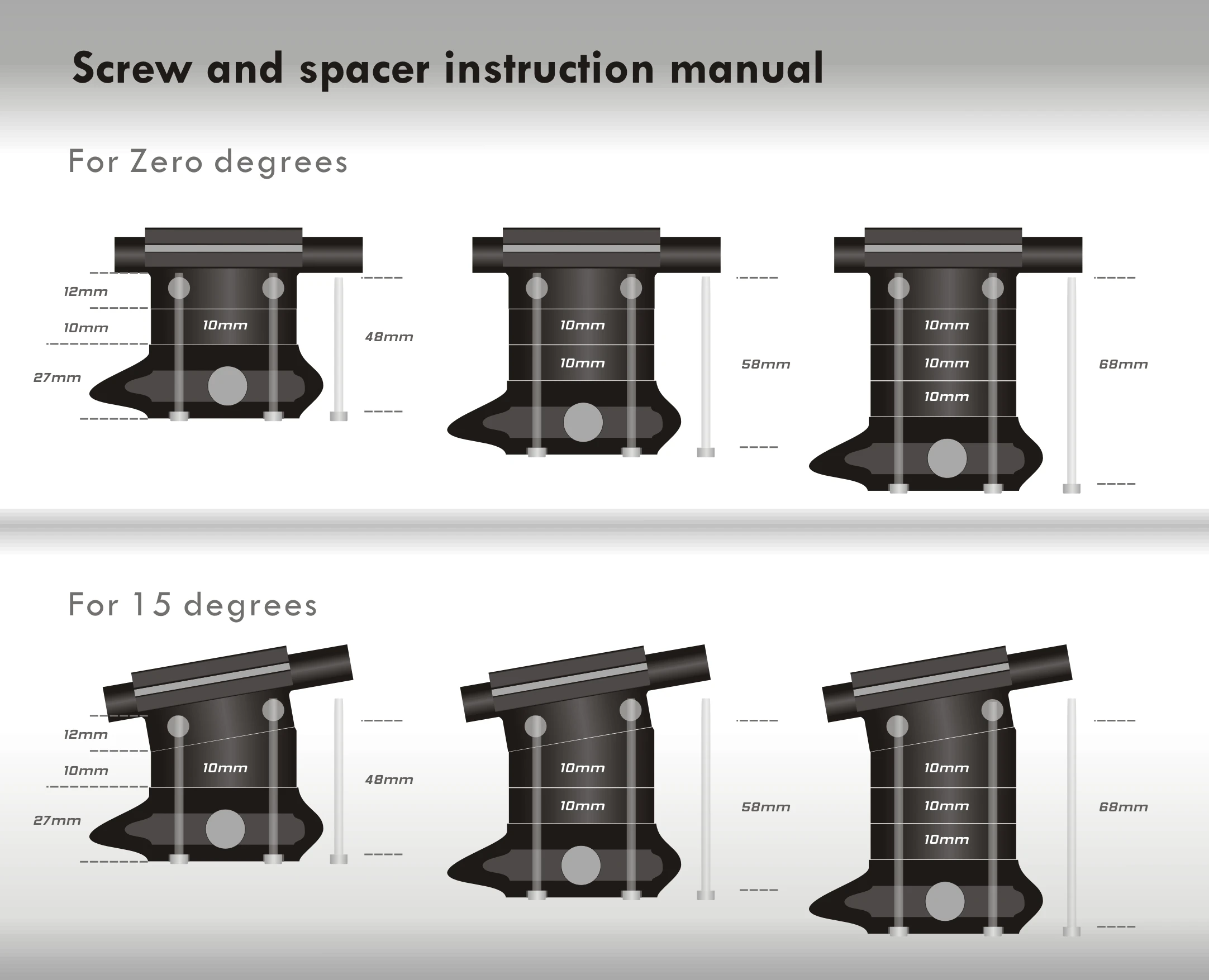 Screw and spacer instruction manual

For Zero degrees

12mm
10mm
27mm
10mm
48mm

10mm
10mm
58mm

10mm
10mm
10mm
68mm

For 15 degrees

12mm
10mm
27mm
10mm
48mm

10mm
10mm
58mm

10mm
10mm
10mm
68mm