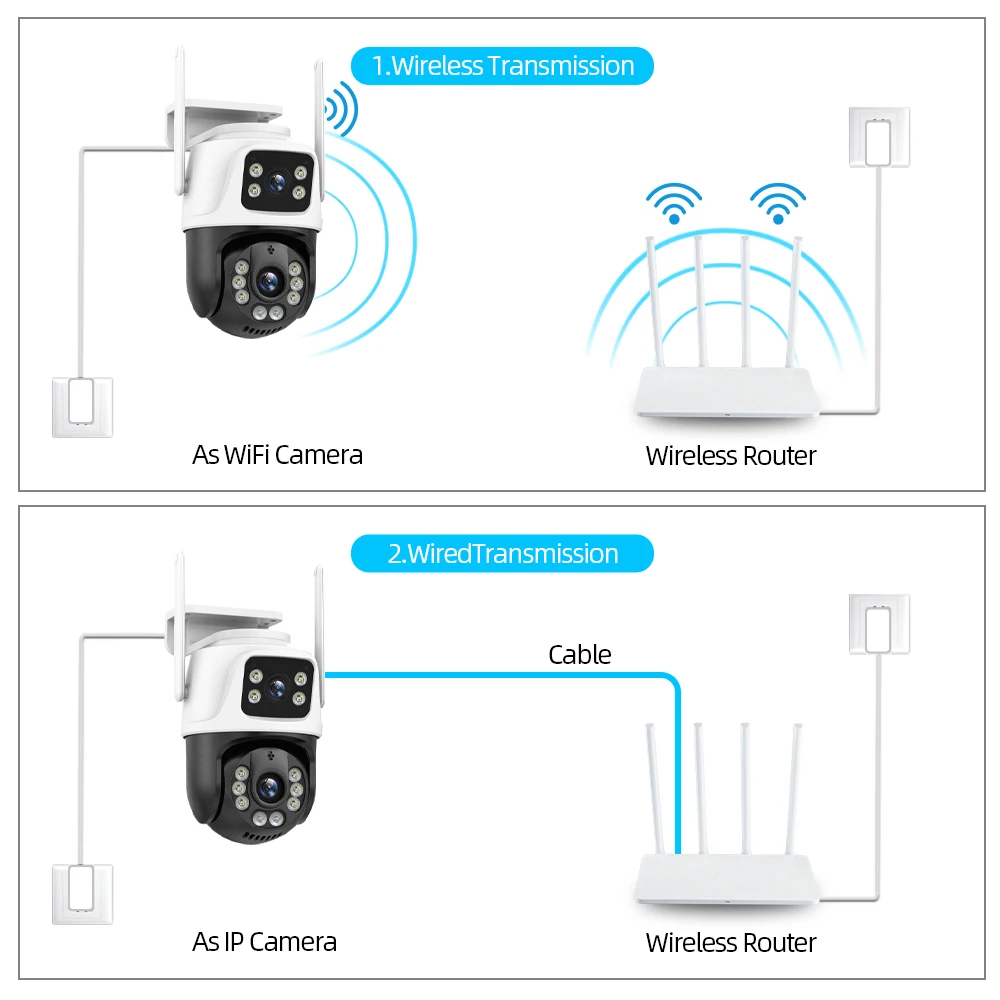 1.Wireless Transmission

As WiFi Camera

Wireless Router

2.WiredTransmission

Cable

As IP Camera

Wireless Router