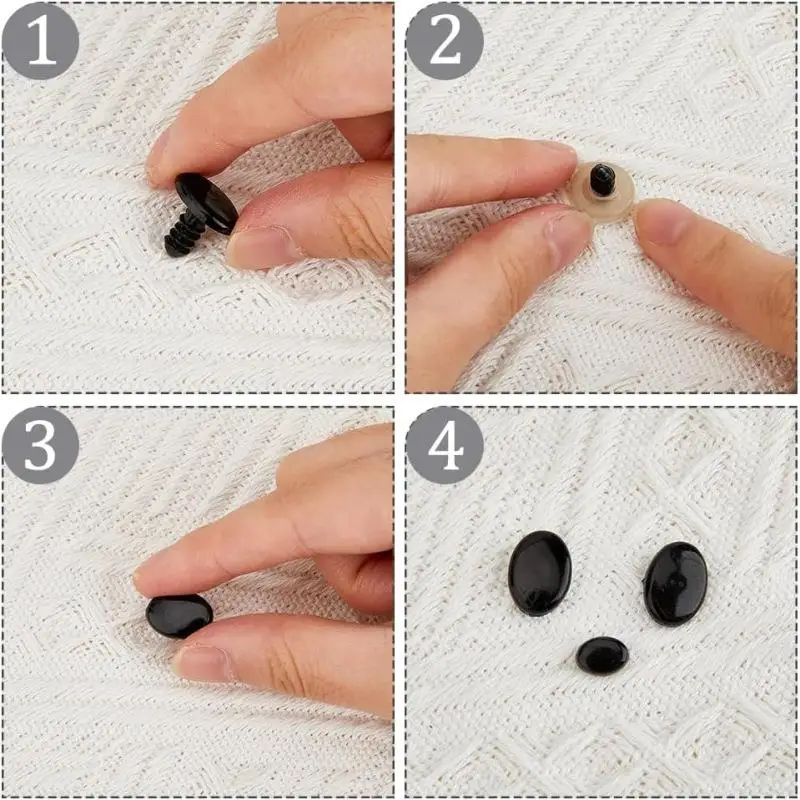 1

2

3

4