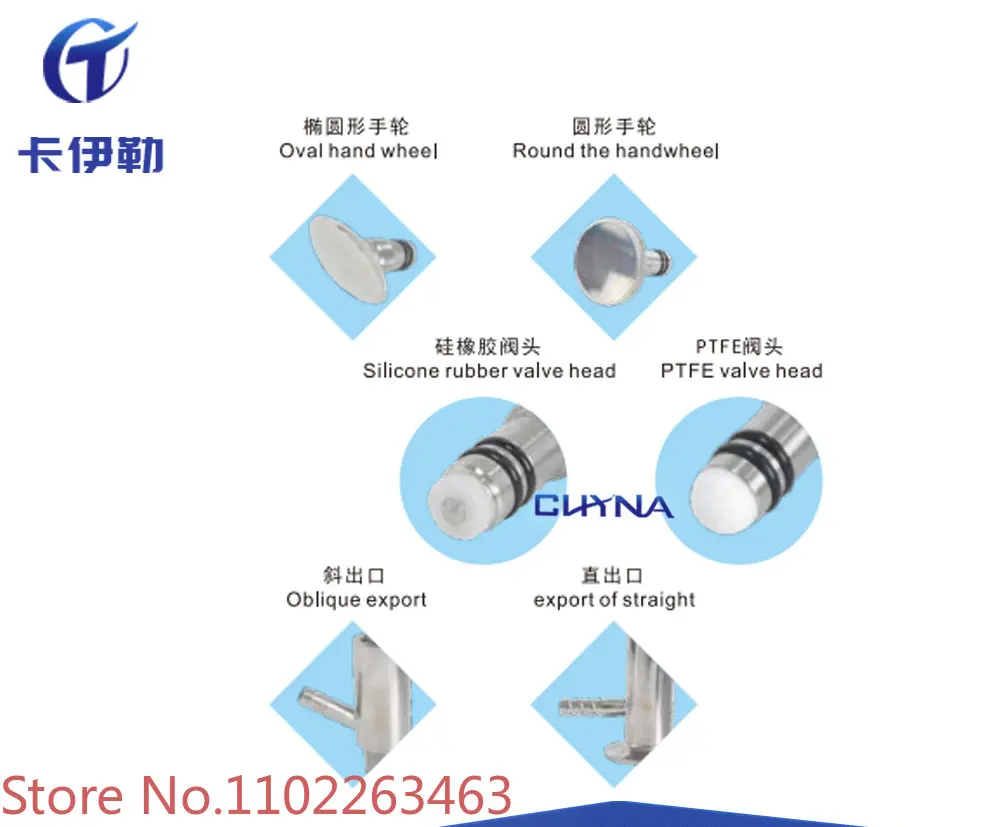 卡伊勒

椭圆形手轮
Oval hand wheel

圆形手轮
Round the handwheel

硅橡胶阀头
Silicone rubber valve head

PTFE阀头
PTFE valve head

CHYNA

斜出口
Oblique export

直出口
export of straight

Store No.1102263463