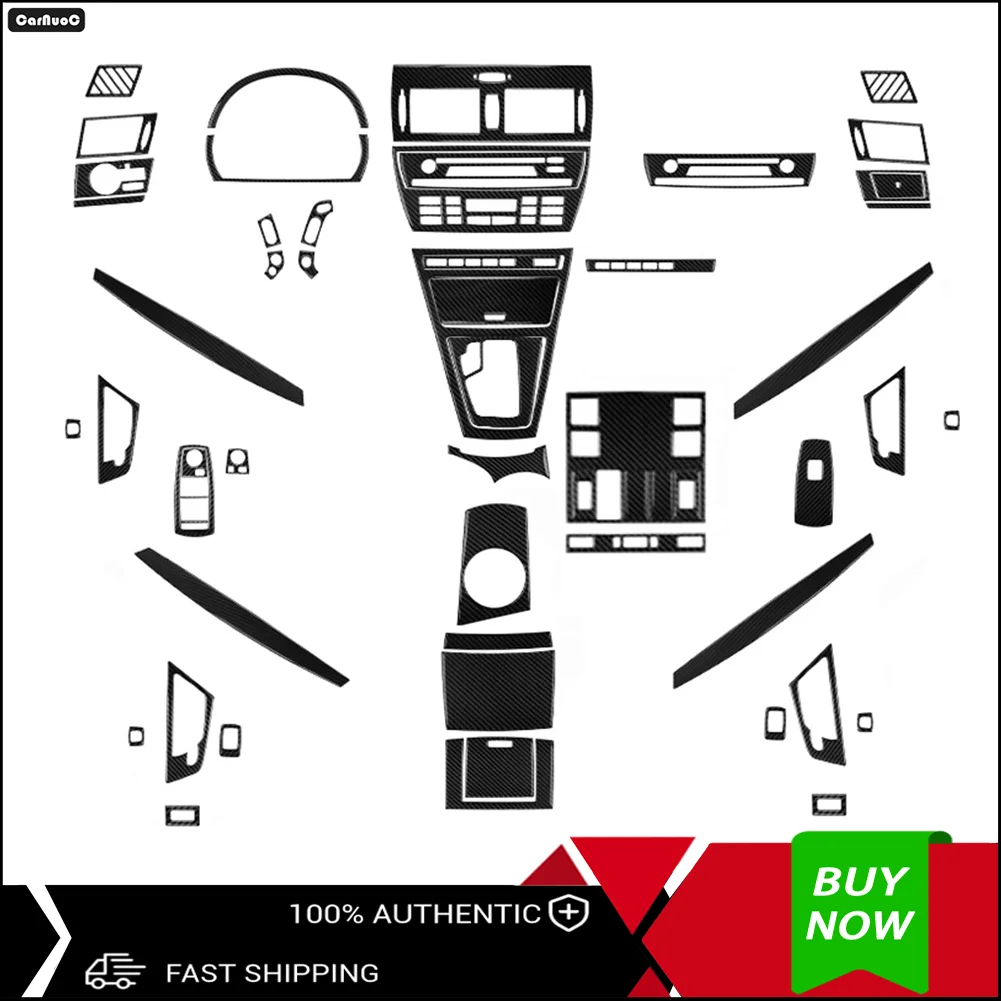 CarNuoC

100% AUTHENTIC

FAST SHIPPING

BUY NOW