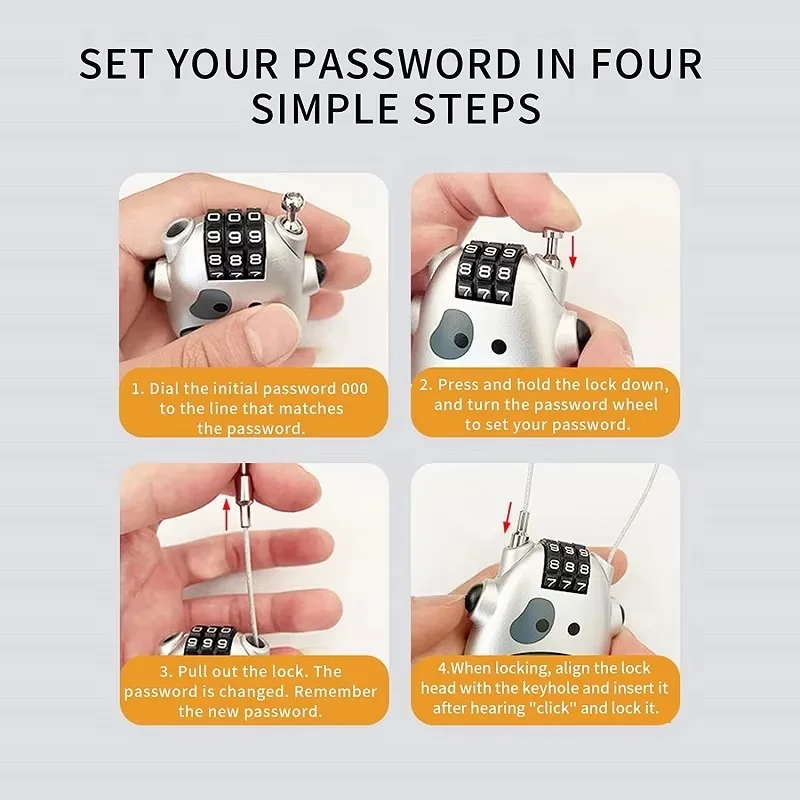 SET YOUR PASSWORD IN FOUR SIMPLE STEPS

000
999
888
777

1. Dial the initial password 000 to the line that matches the password.

999
888
777

2. Press and hold the lock down, and turn the password wheel to set your password.

999

3. Pull out the lock. The password is changed. Remember the new password.

888
777

4.When locking, align the lock head with the keyhole and insert it after hearing "click" and lock it.