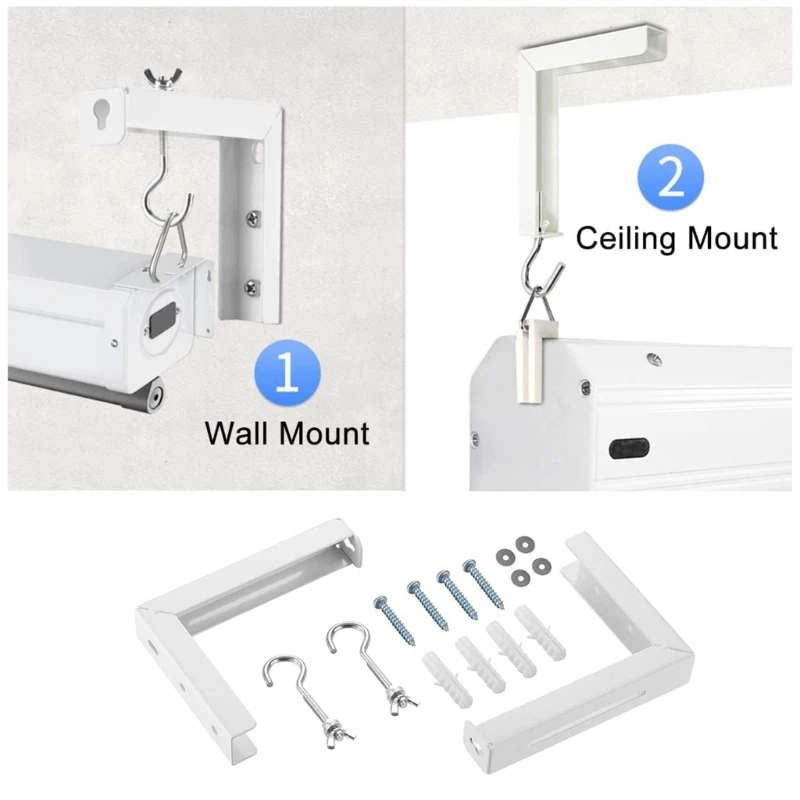 1
Wall Mount

2
Ceiling Mount