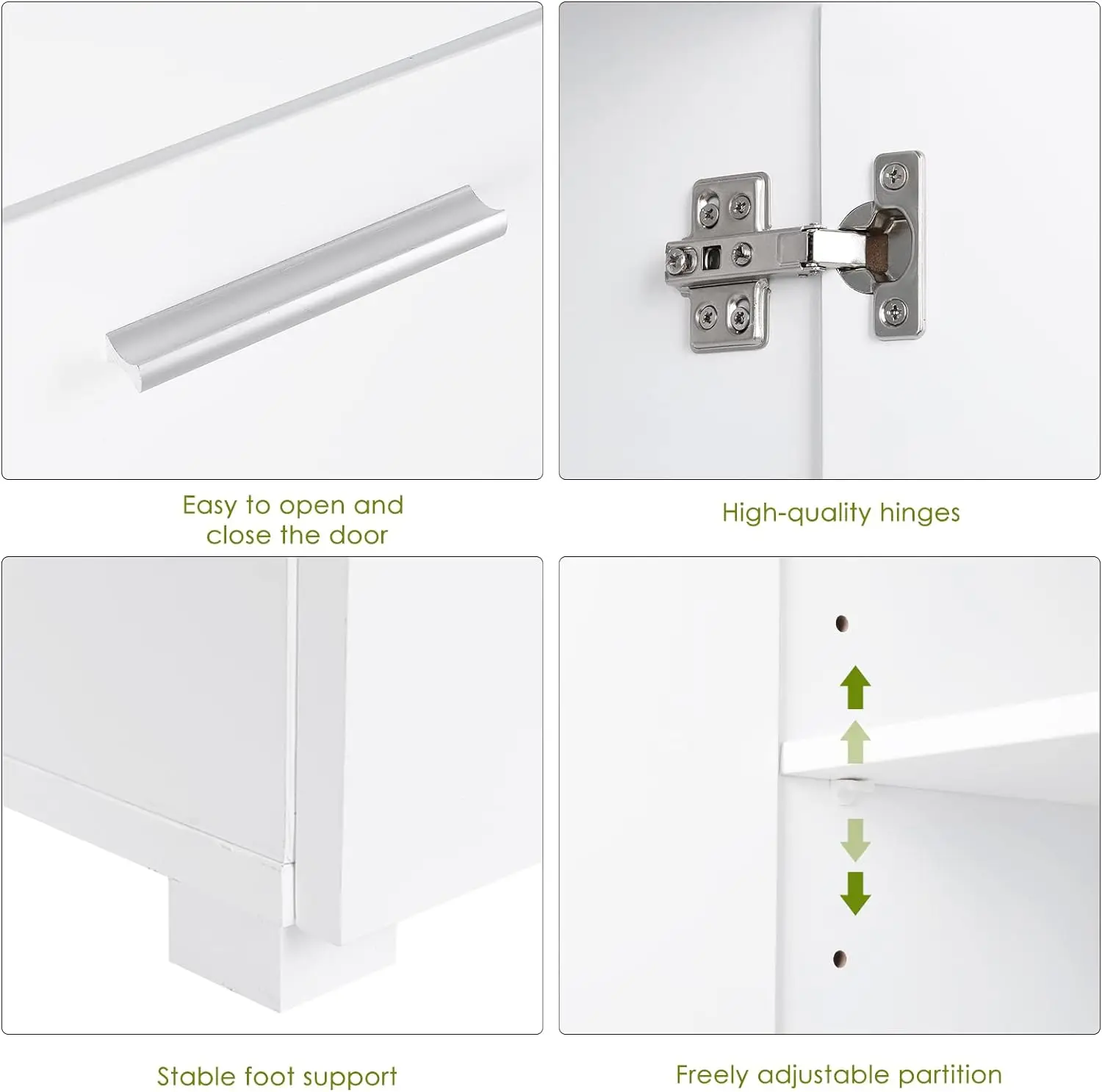 Easy to open and close the door

High-quality hinges

Stable foot support

Freely adjustable partition