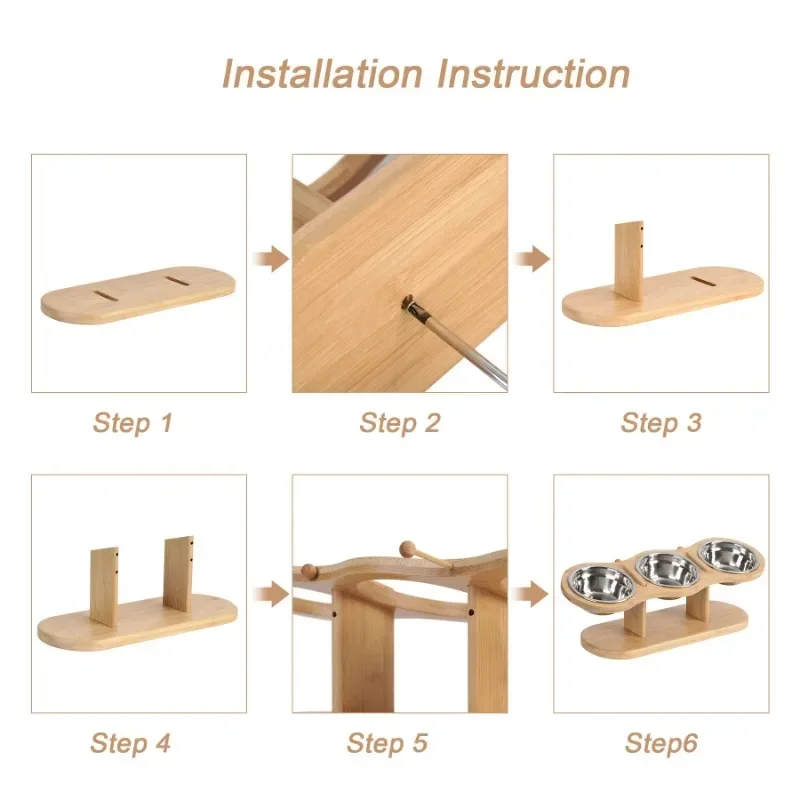 Installation Instruction

Step 1

Step 2

Step 3

Step 4

Step 5

Step6