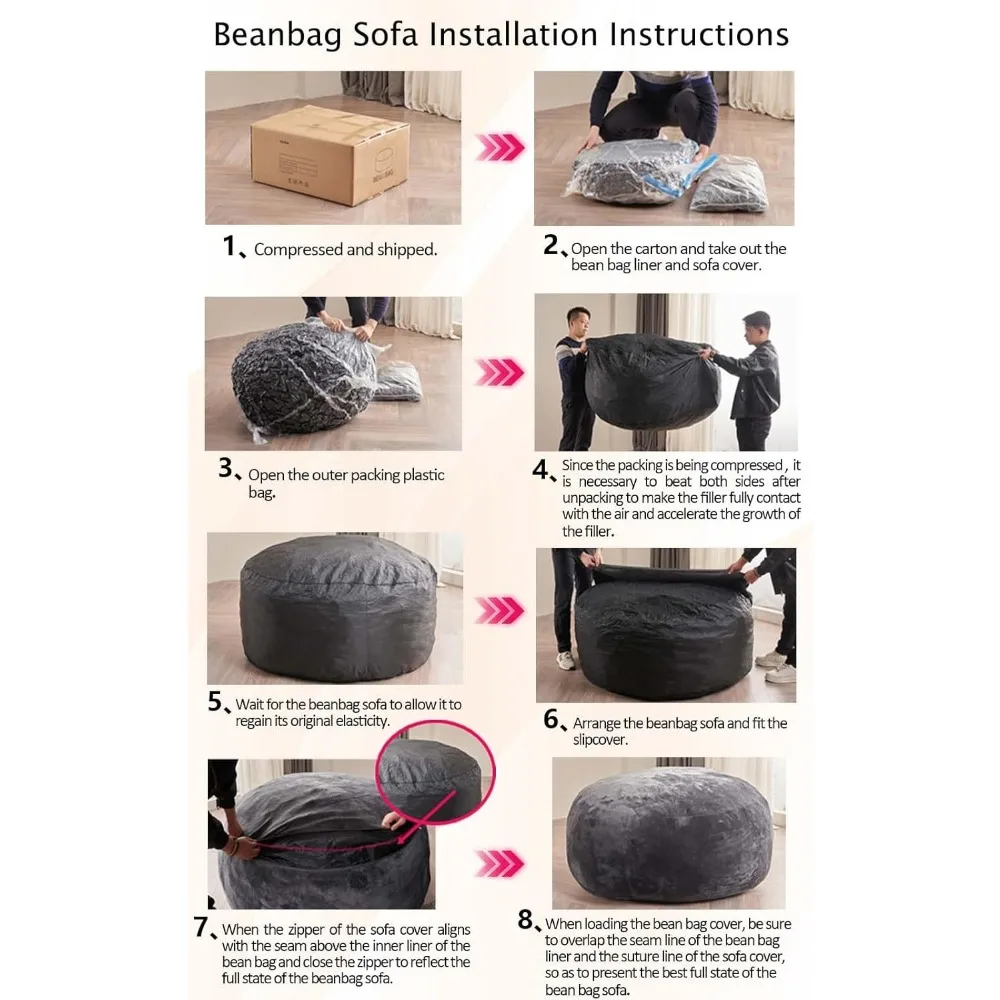 Beanbag Sofa Installation Instructions

BEAN BAG

1、Compressed and shipped.

2、Open the carton and take out the bean bag liner and sofa cover.

3、Open the outer packing plastic bag.

4、Since the packing is being compressed, it is necessary to beat both sides after unpacking to make the filler fully contact with the air and accelerate the growth of the filler.

5、Wait for the beanbag sofa to allow it to regain its original elasticity.

6、Arrange the beanbag sofa and fit the slipcover.

7、When the zipper of the sofa cover aligns with the seam above the inner liner of the bean bag and close the zipper to reflect the full state of the beanbag sofa.

8、When loading the bean bag cover, be sure to overlap the seam line of the bean bag liner and the suture line of the sofa cover, so as to present the best full state of the bean bag sofa.