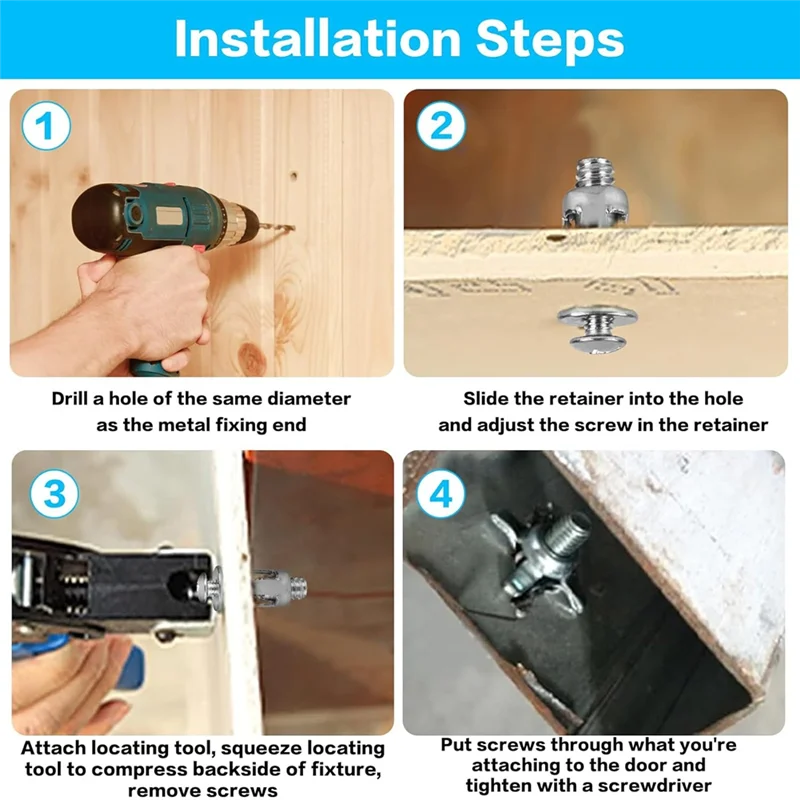 Installation Steps

1

Drill a hole of the same diameter as the metal fixing end

2

Slide the retainer into the hole and adjust the screw in the retainer

3

Attach locating tool, squeeze locating tool to compress backside of fixture, remove screws

4

Put screws through what you're attaching to the door and tighten with a screwdriver