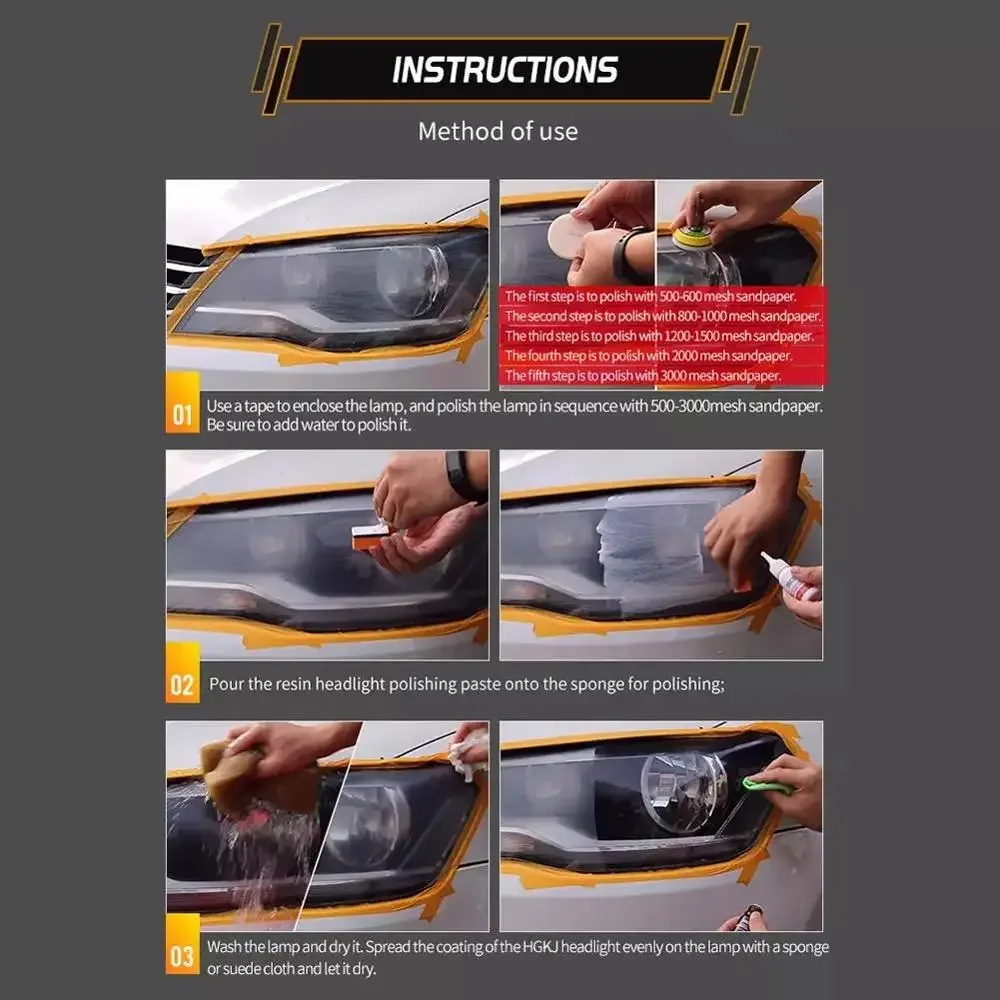 INSTRUCTIONS

Method of use

The first step is to polish with 500-600 mesh sandpaper.
The second step is to polish with 800-1000 mesh sandpaper.
The third step is to polish with 1200-1500 mesh sandpaper.
The fourth step is to polish with 2000 mesh sandpaper.
The fifth step is to polish with 3000 mesh sandpaper.

01 Use a tape to enclose the lamp, and polish the lamp in sequence with 500-3000mesh sandpaper. Be sure to add water to polish it.

02 Pour the resin headlight polishing paste onto the sponge for polishing;

03 Wash the lamp and dry it. Spread the coating of the HGKJ headlight evenly on the lamp with a sponge or suede cloth and let it dry.