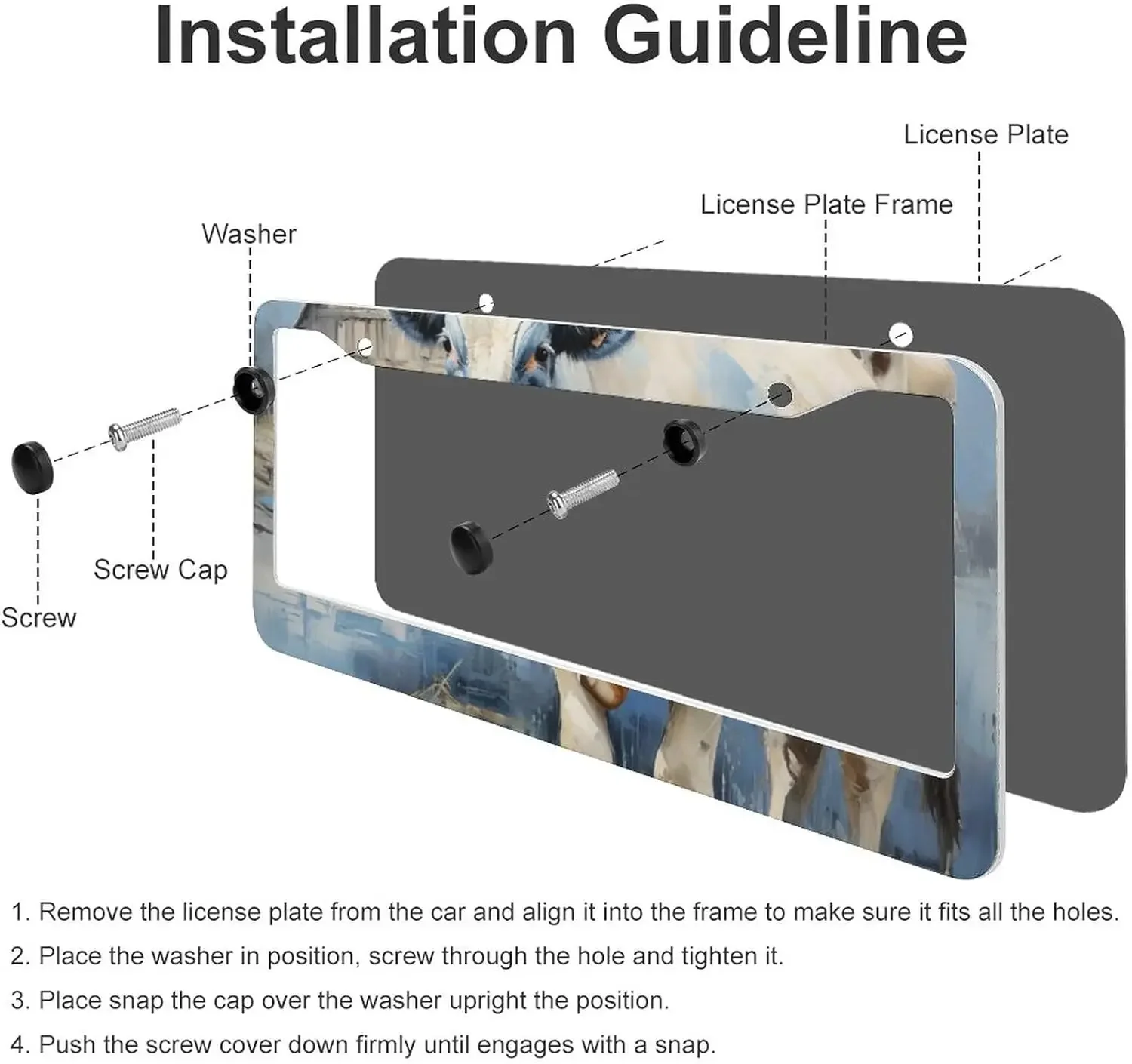 Installation Guideline

License Plate

License Plate Frame

Washer

Screw Cap

Screw

1. Remove the license plate from the car and align it into the frame to make sure it fits all the holes.

2. Place the washer in position, screw through the hole and tighten it.

3. Place snap the cap over the washer upright the position.

4. Push the screw cover down firmly until engages with a snap.